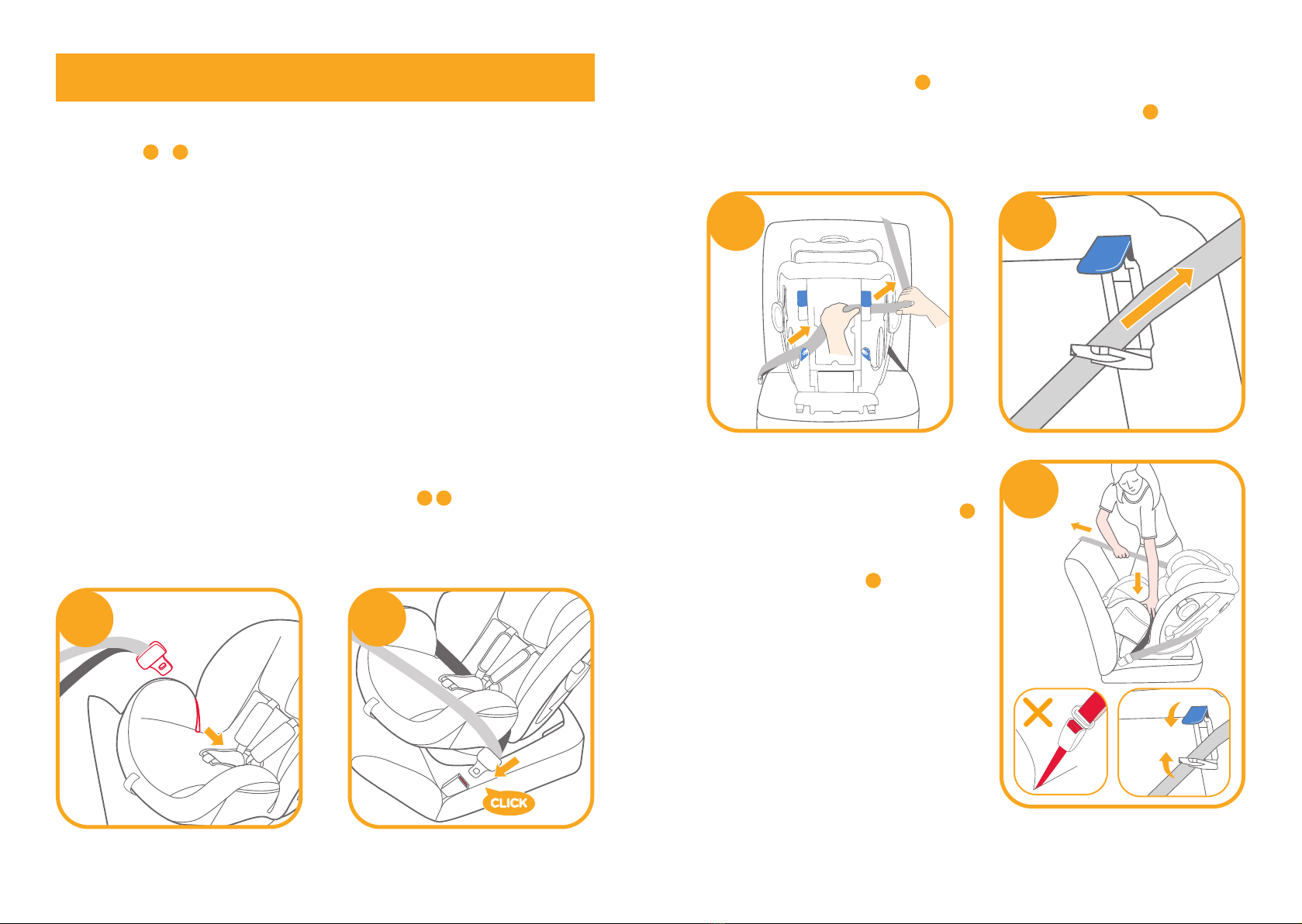 CLICK