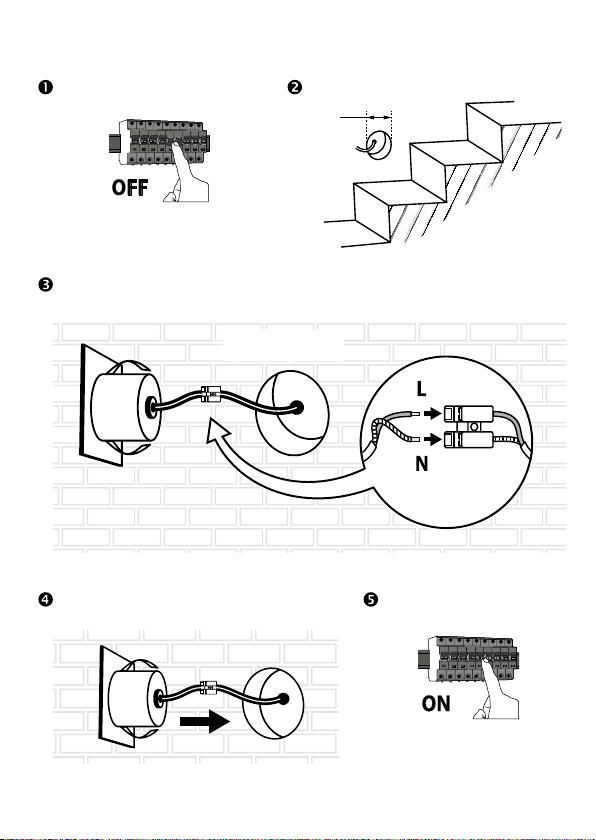 ❶

OFF

❷

❸

L

N

❹

❺

ON