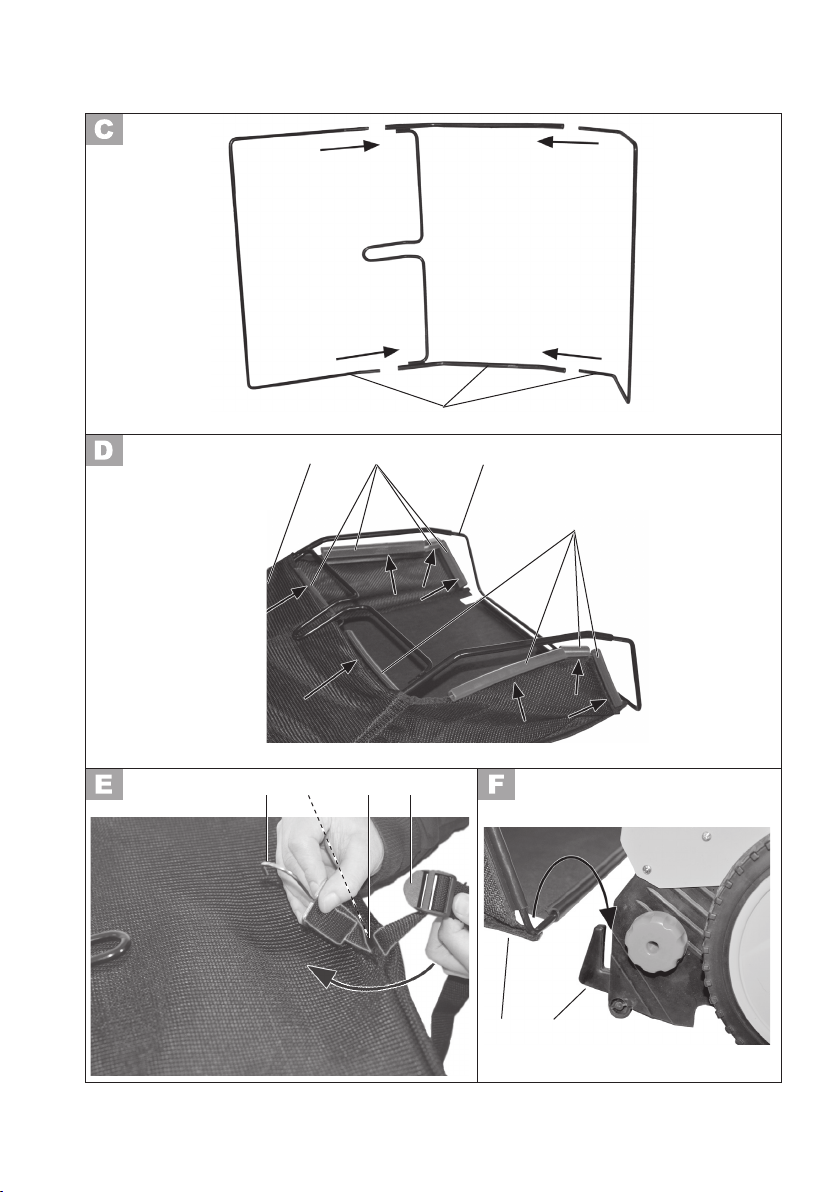 C

D

E

F