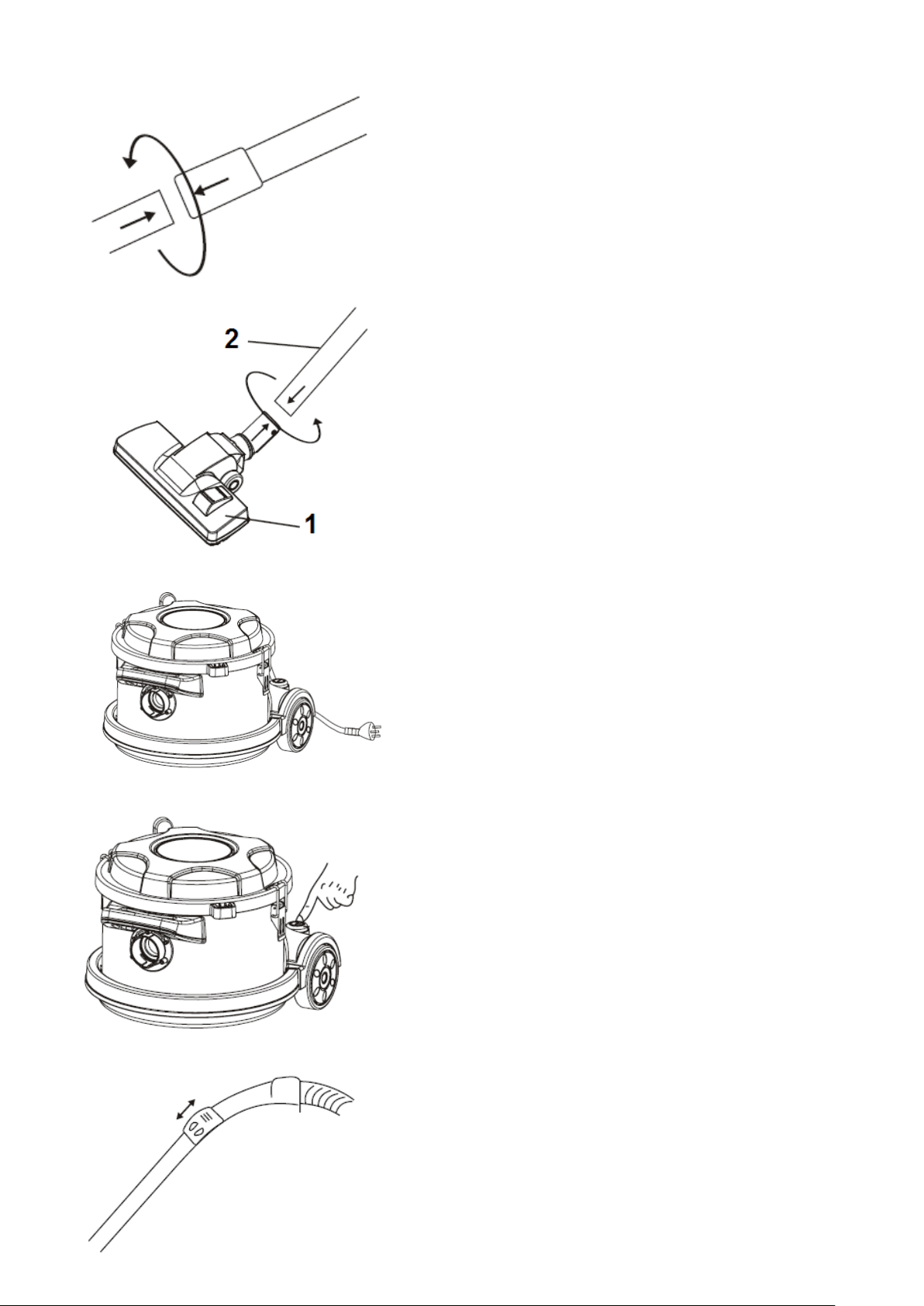 2

1