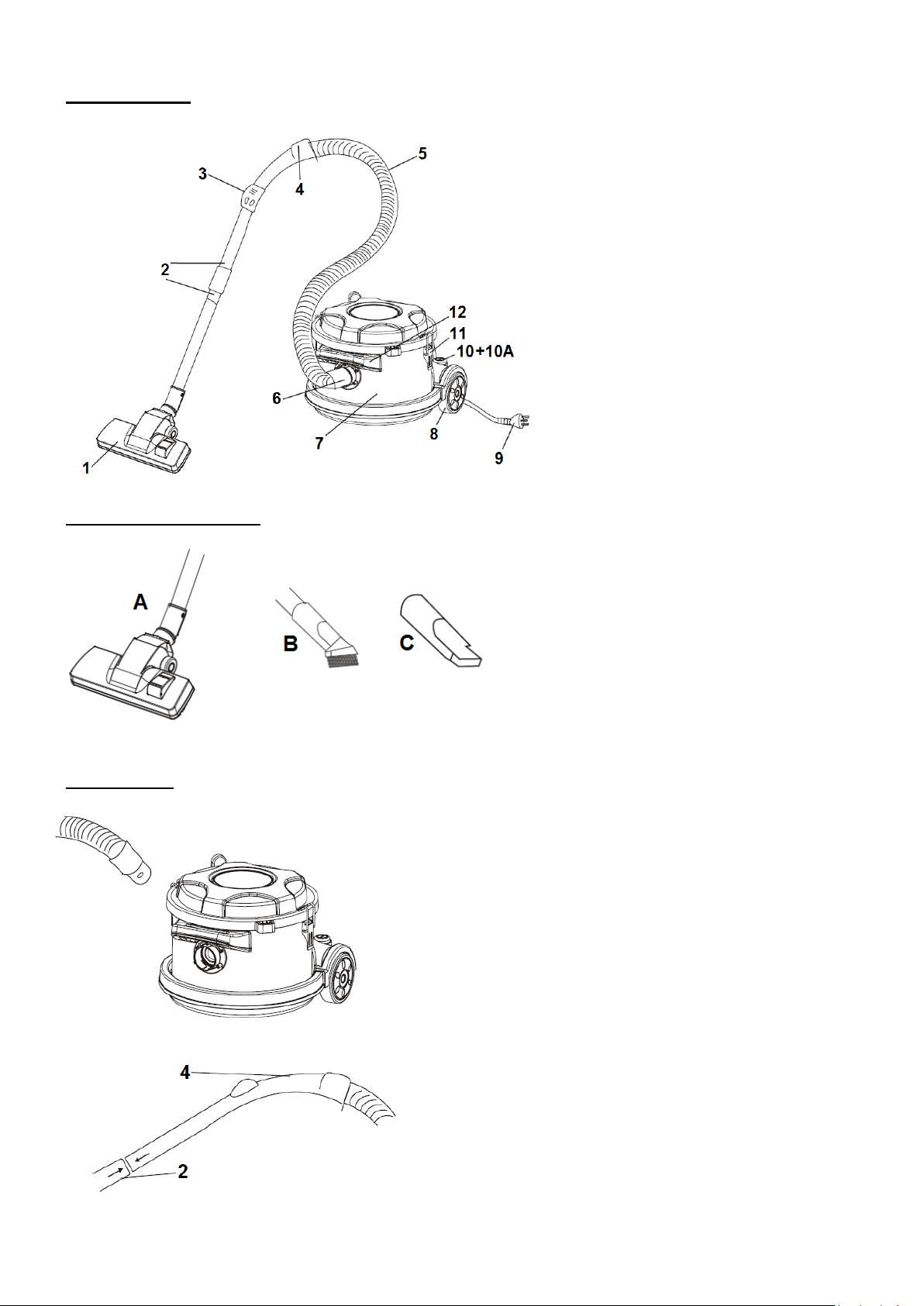 3
4
5
2
12
11
10+10A
6
7
8
9
1

A
B
C

4
2