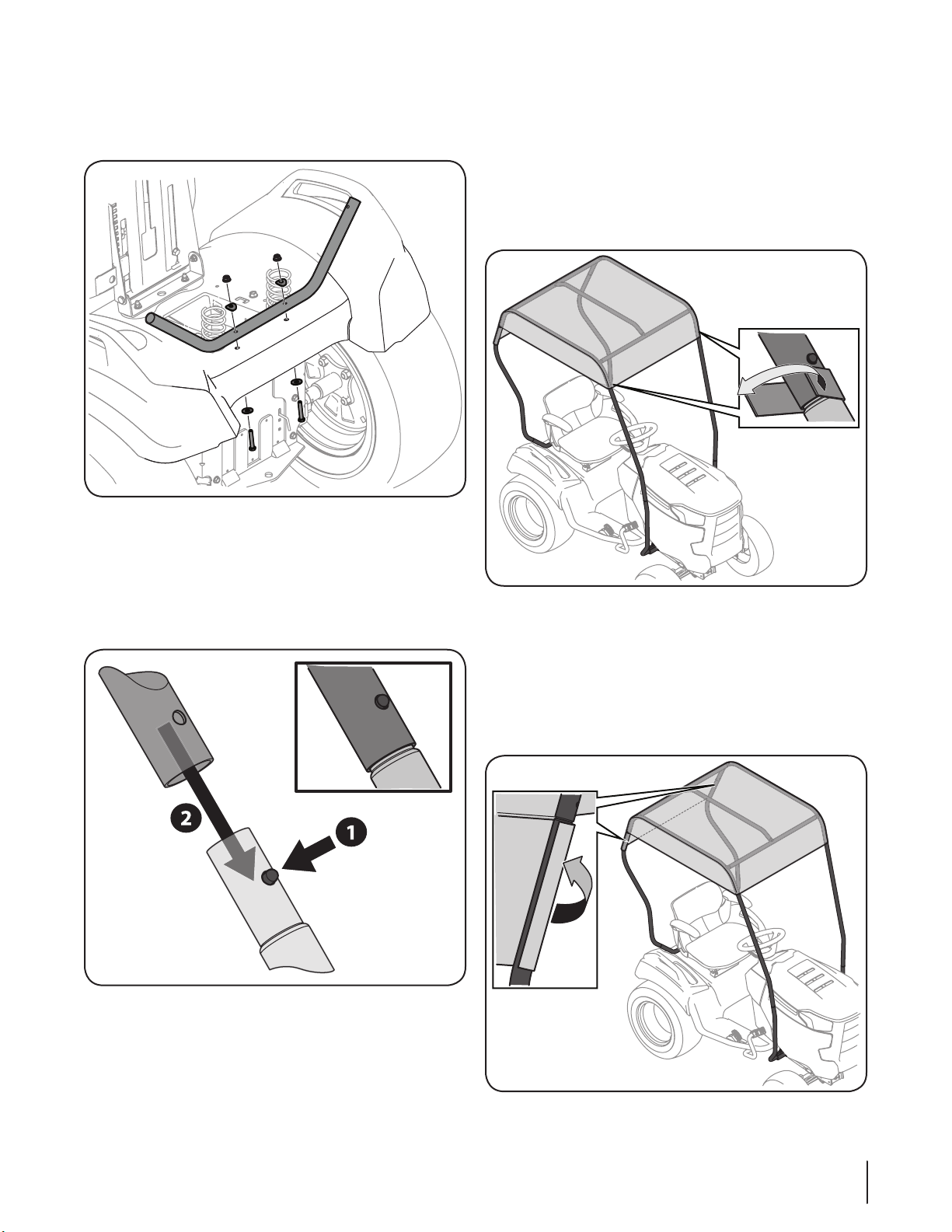 2

1