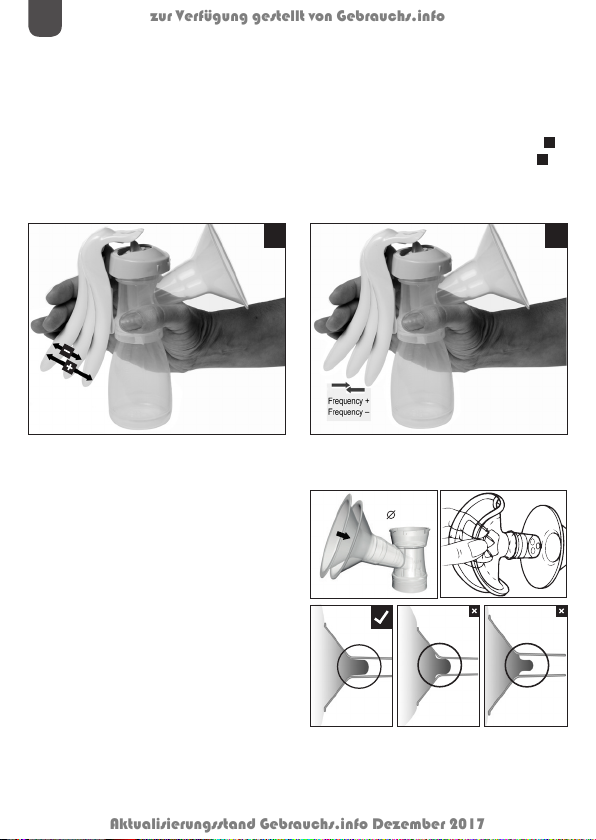 zur Verfügung gestellt von Gebrauchs.info

Frequency +
Frequency –

Ø

Aktualisierungsstand Gebrauchs.info Dezember 2017