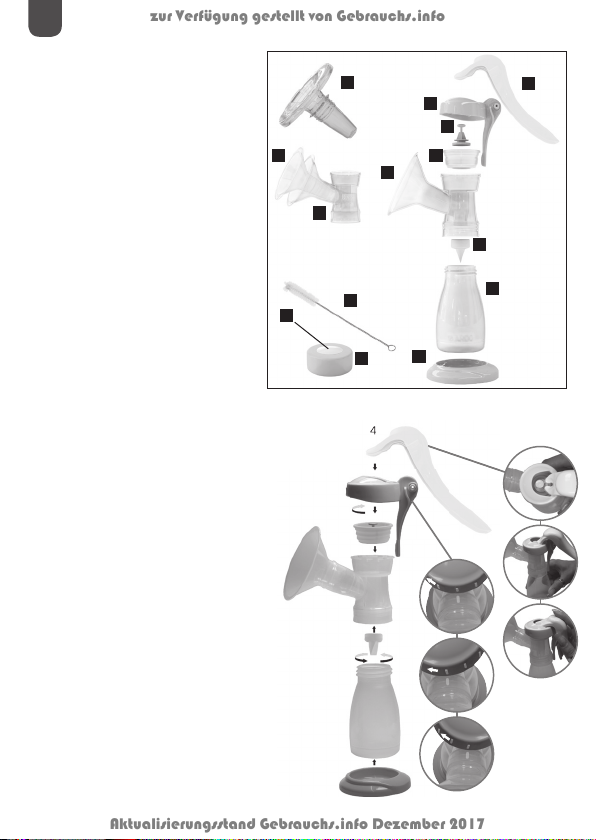 zur Verfügung gestellt von Gebrauchs.info

4

Aktualisierungsstand Gebrauchs.info Dezember 2017