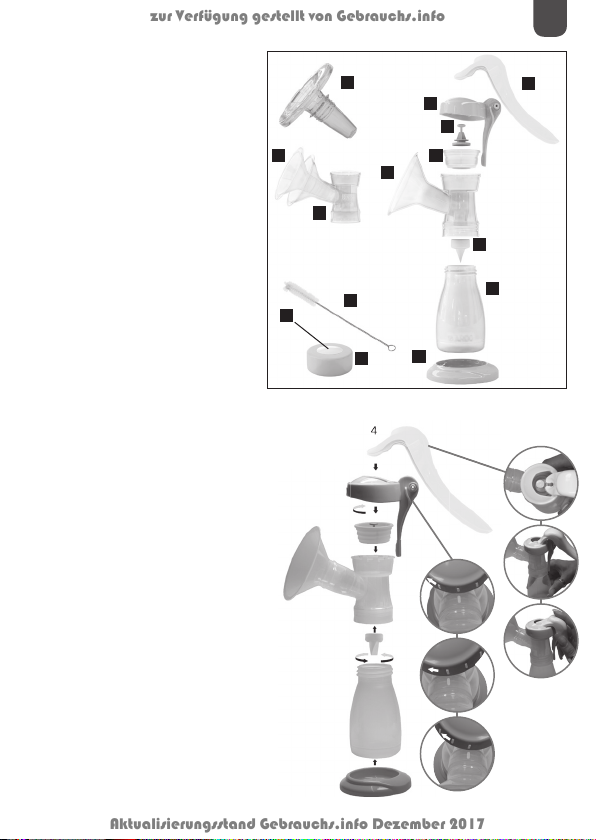 zur Verfügung gestellt von Gebrauchs.info

4

Aktualisierungsstand Gebrauchs.info Dezember 2017