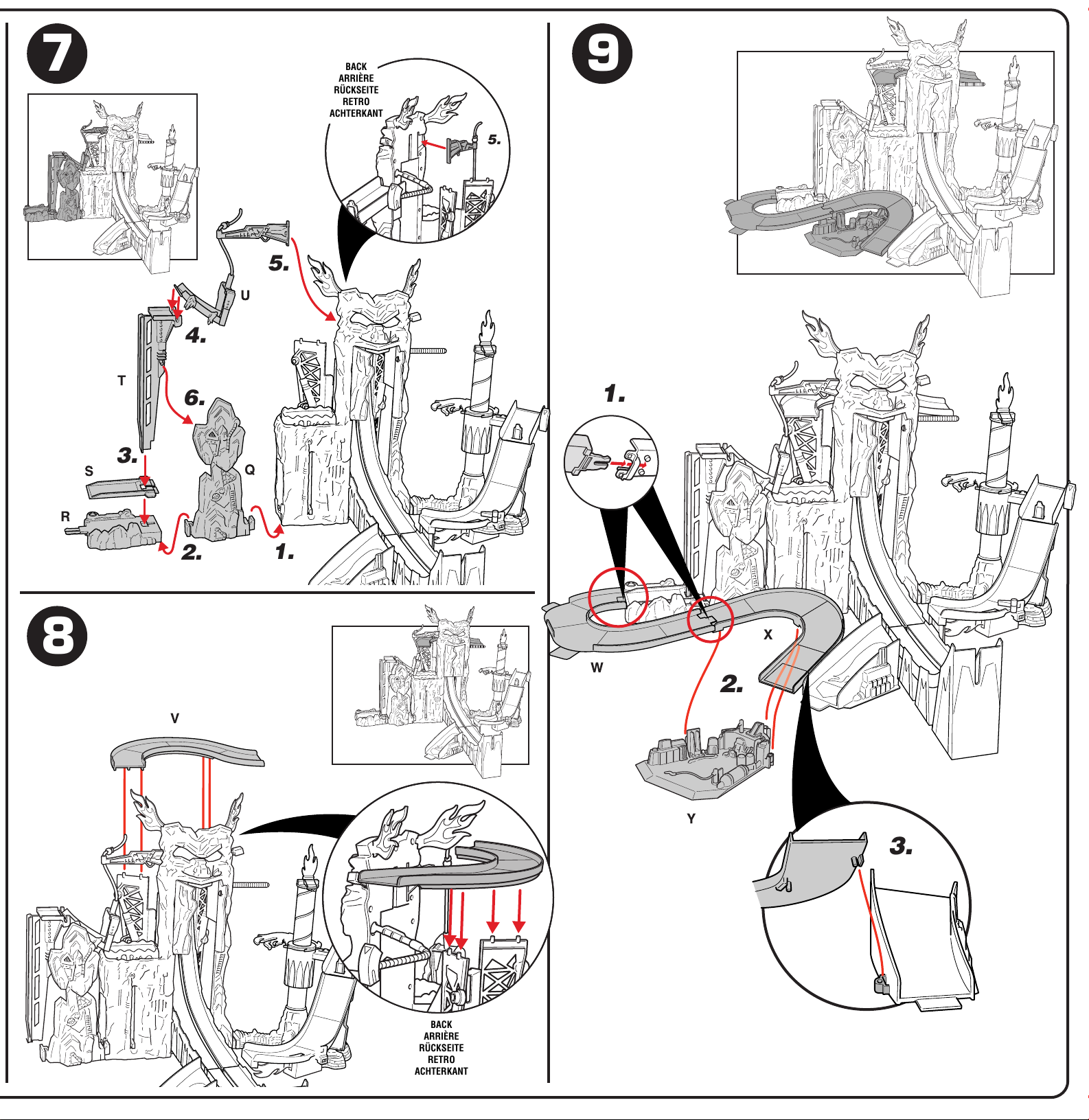 7

BACK
ARRIÈRE
RÜCKSEITE
RETRO
ACHTERKANT

5.

5.

U

4.

T

6.

3.

S

Q

R

2.

1.

8

V

BACK
ARRIÈRE
RÜCKSEITE
RETRO
ACHTERKANT

9

1.

X

W

2.

Y

3.