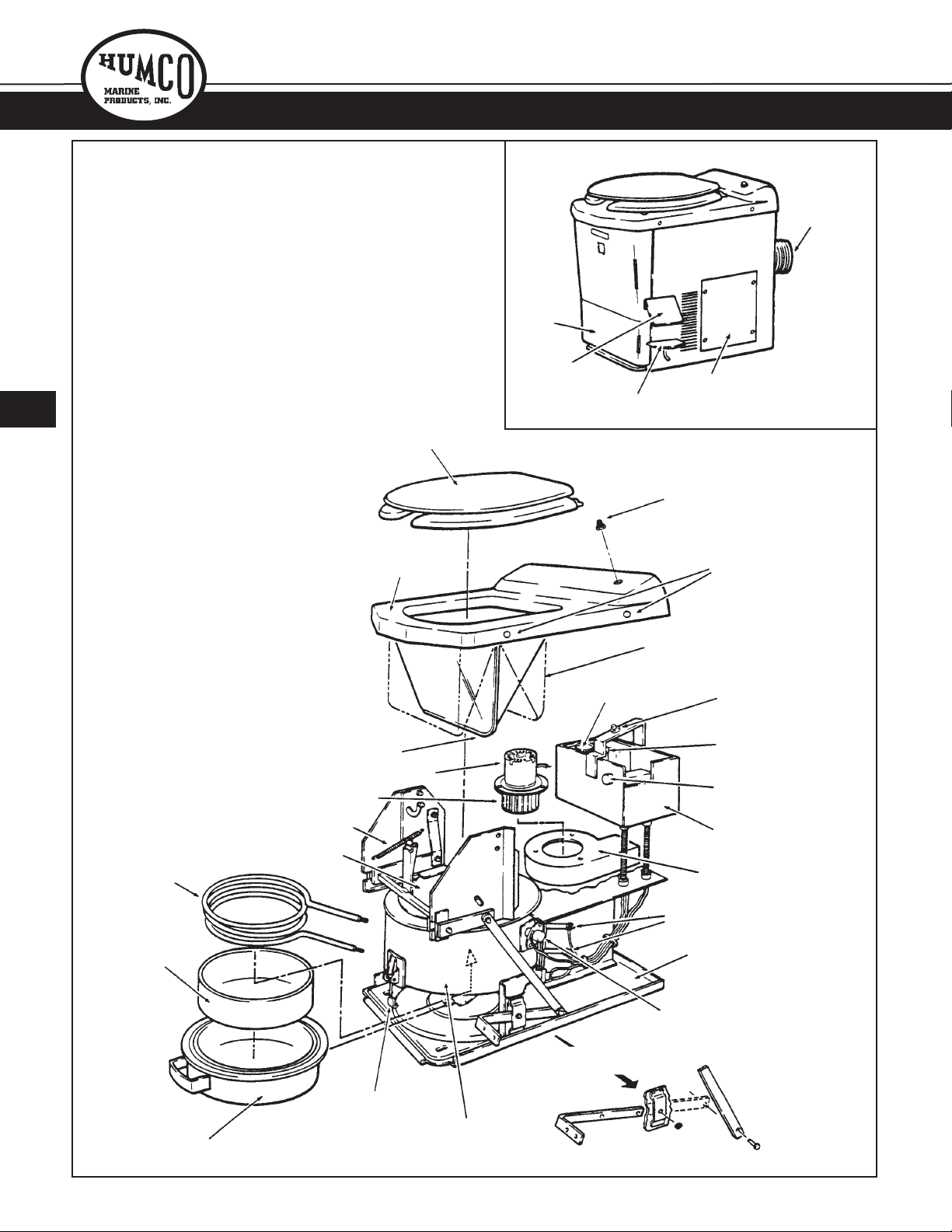 HUMCO
MARINE PRODUCTS, INC.