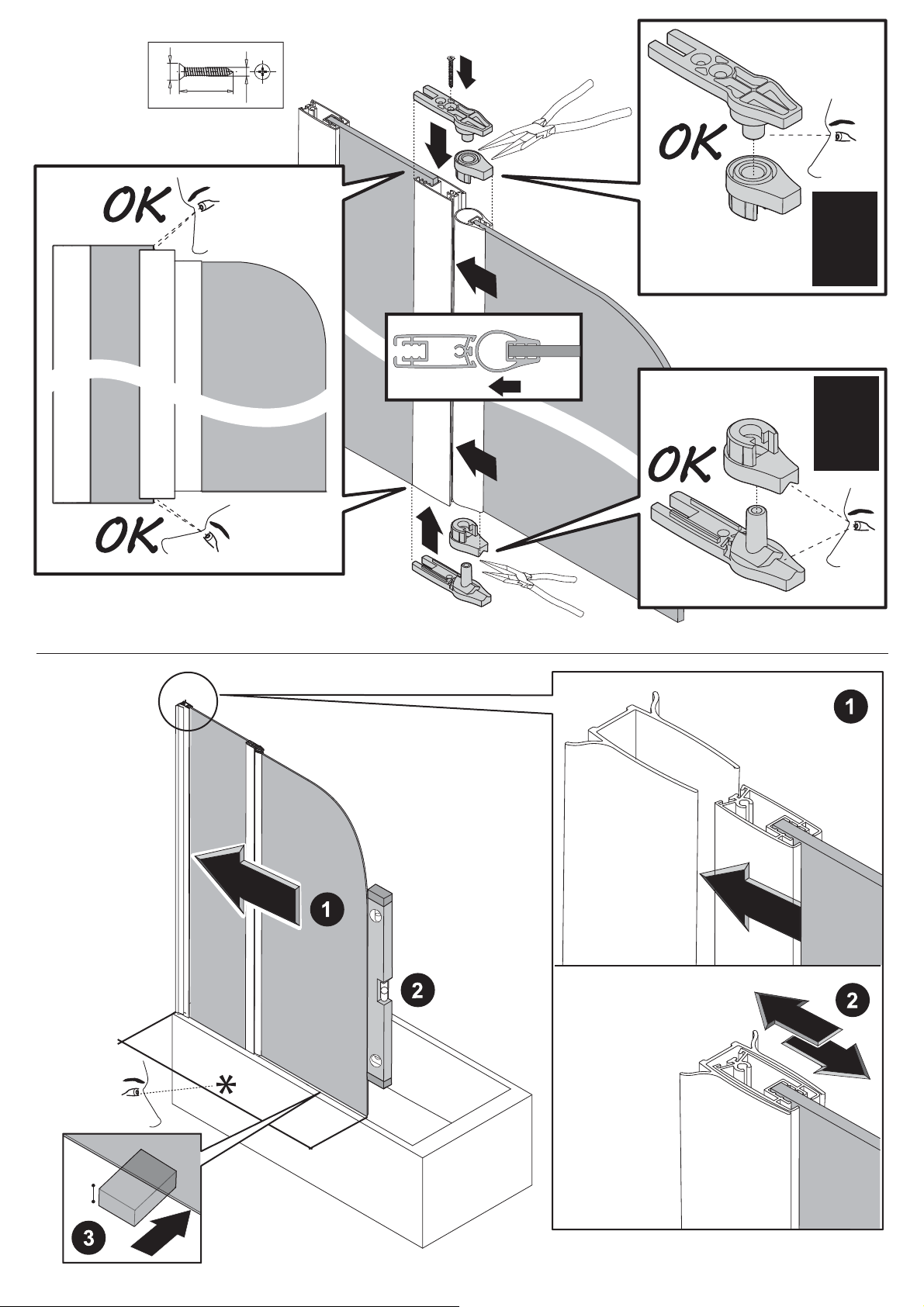 OK

OK

OK

OK

1

2

*

3

1

2