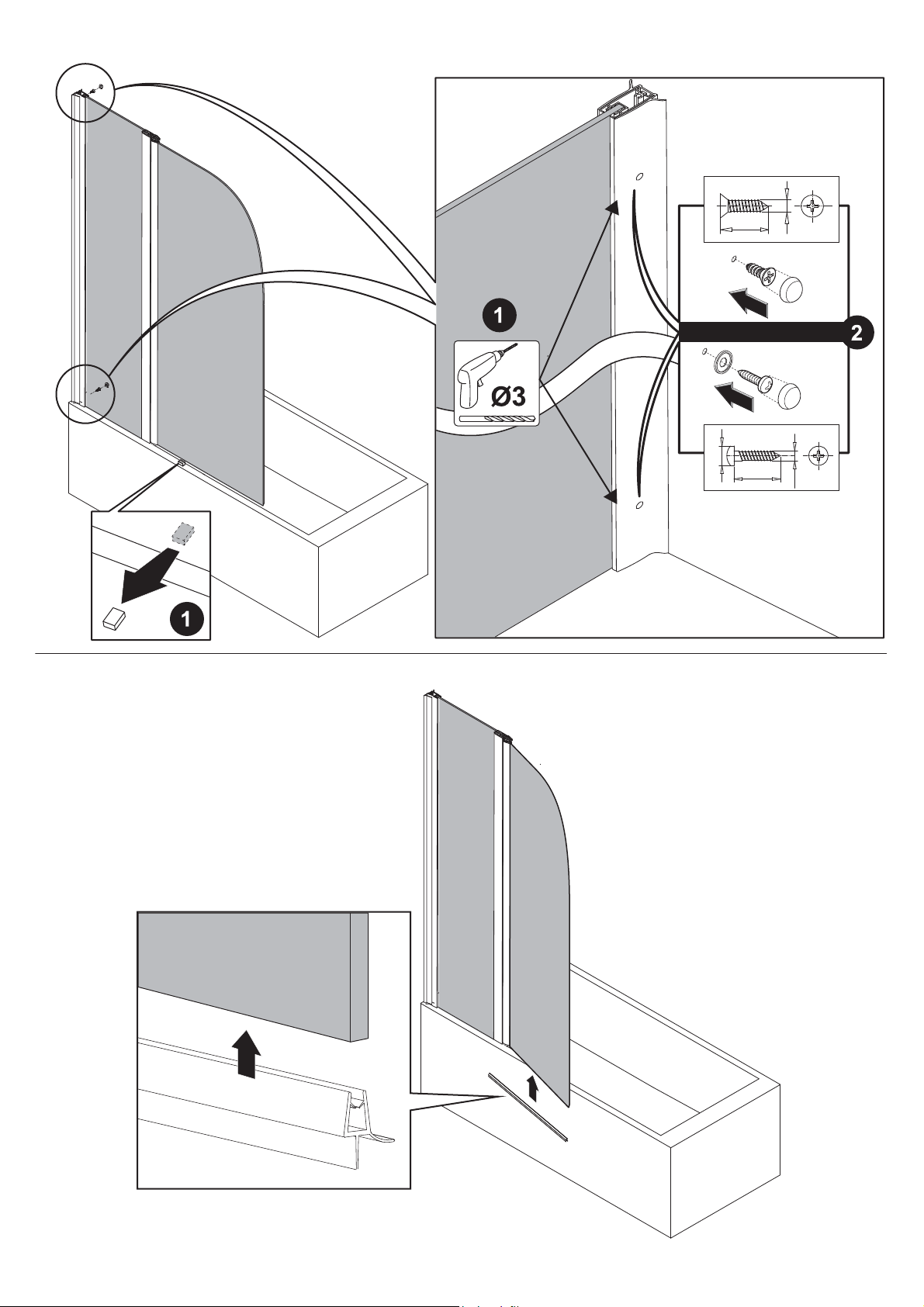 1

Ø3

2

1