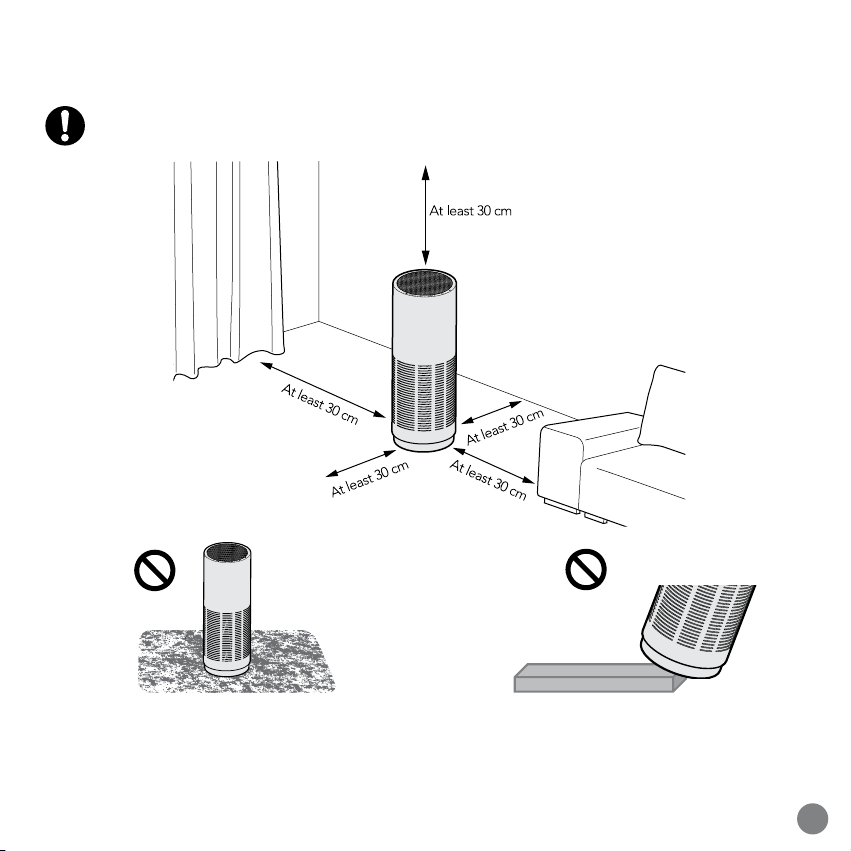 At least 30 cm

At least 30 cm

At least 30 cm

At least 30 cm

At least 30 cm