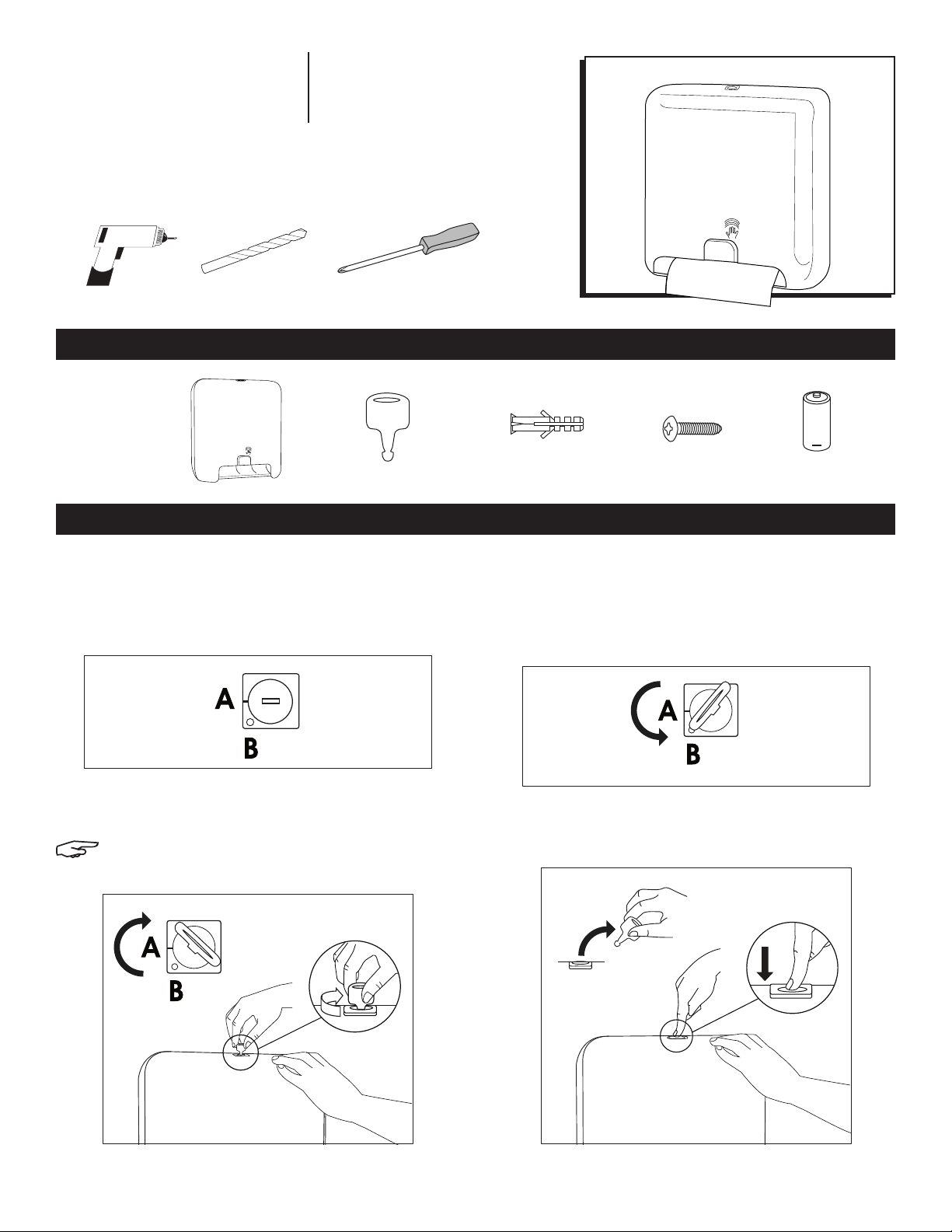 A

B

A

B

A

B