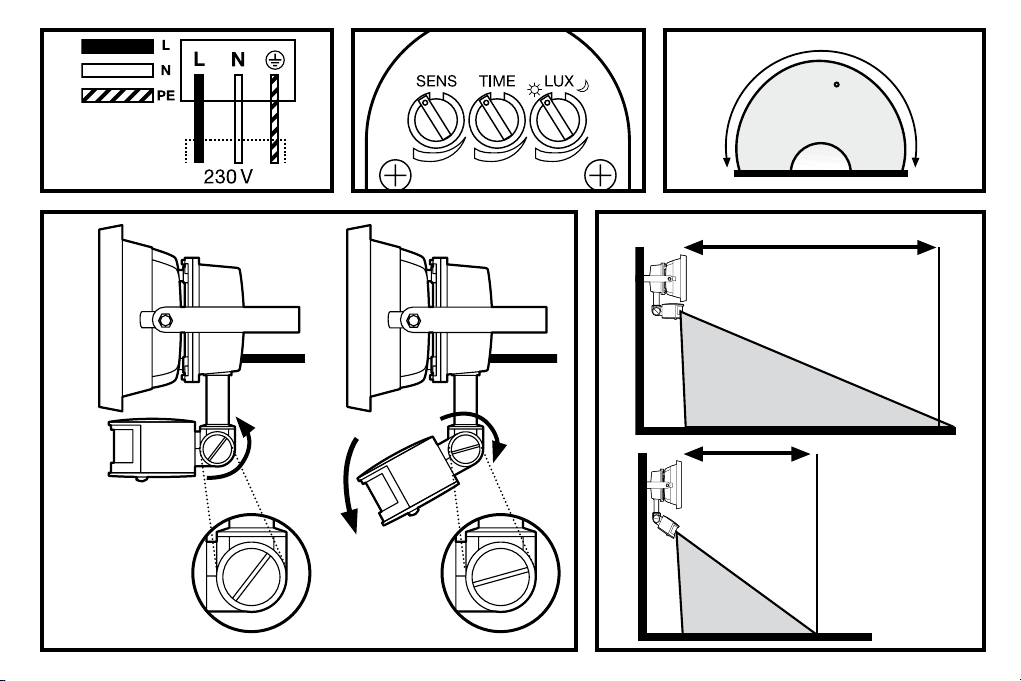 L
N
PE
L N
230 V

SENS TIME LUX