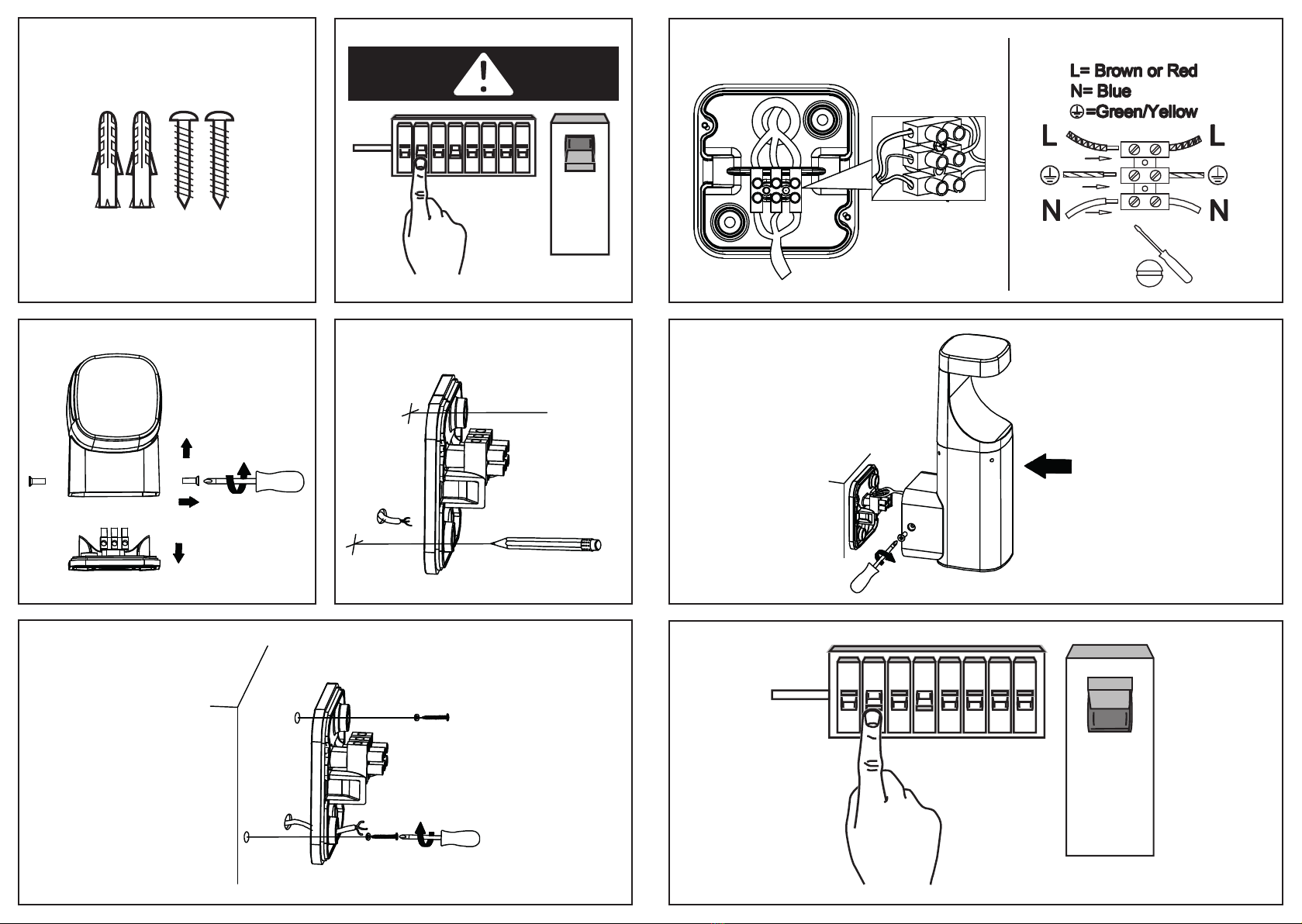 L= Brown or Red
N= Blue
⏚=Green/Yellow

L L
⏚ ⏚
N N