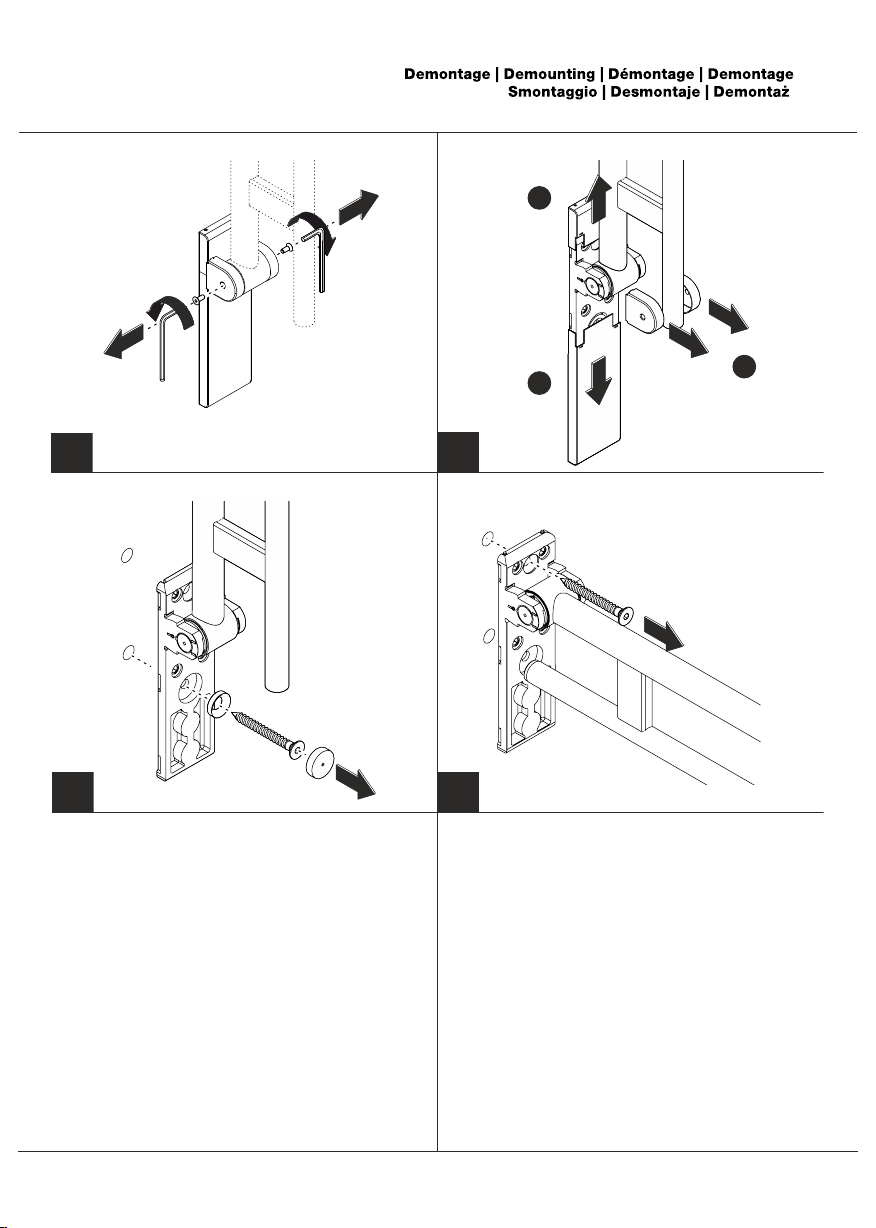 Demontage | Demounting | Démontage | Demontage
Smontaggio | Desmontaje | Demontaż