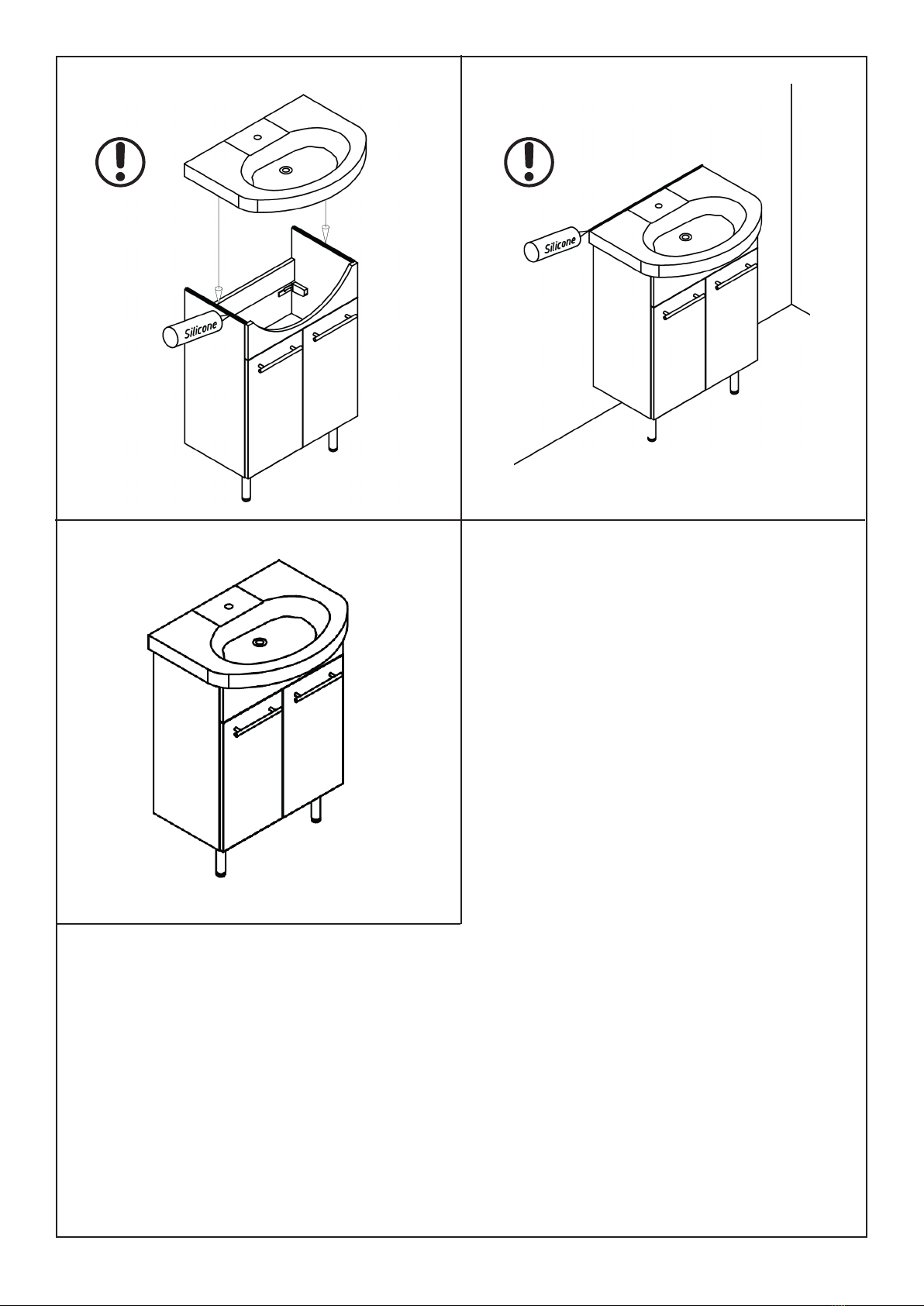 Silicone

Silicone