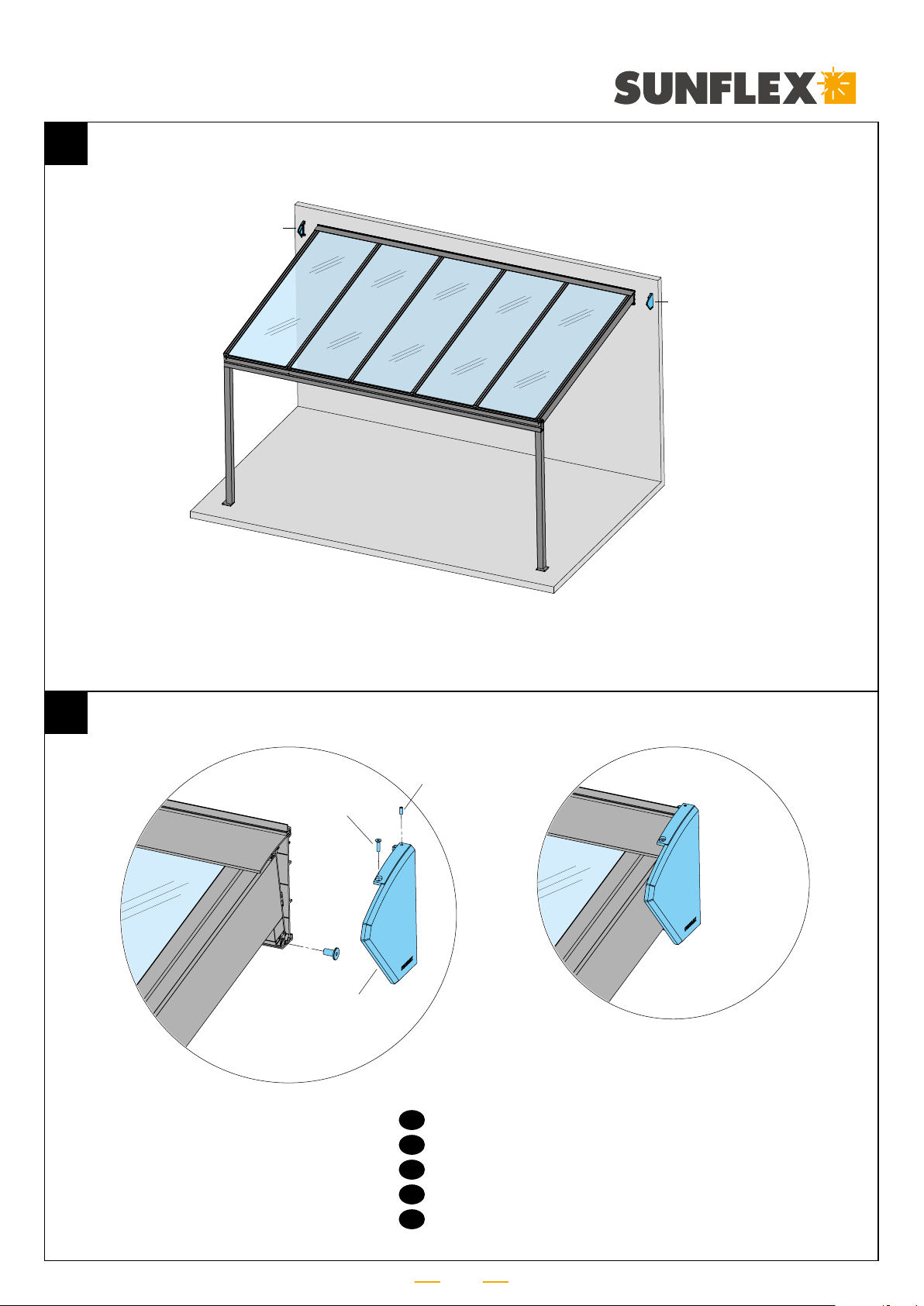 SUNFLEX