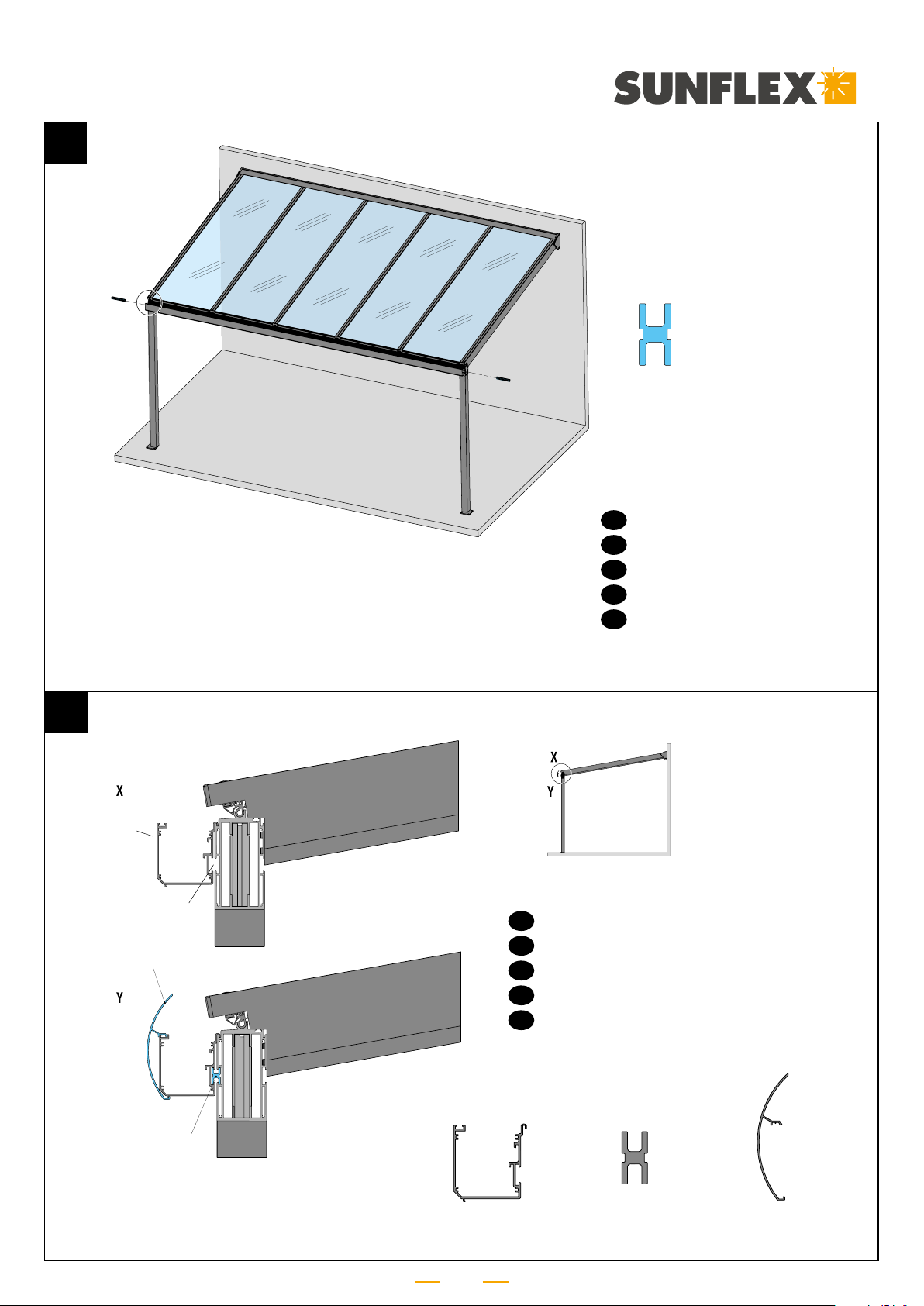 SUNFLEX

X

Y

X

Y