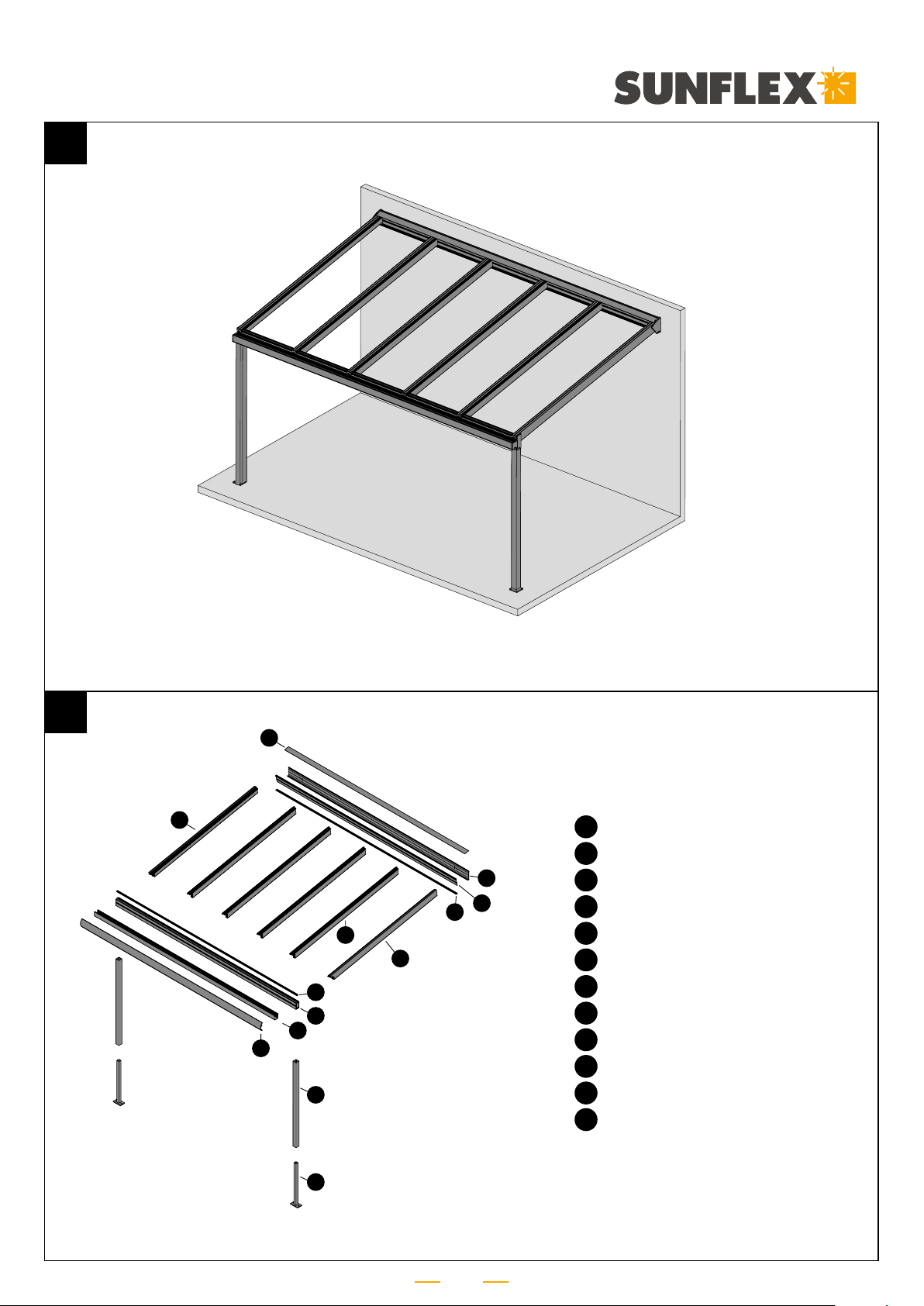 SUNFLEX