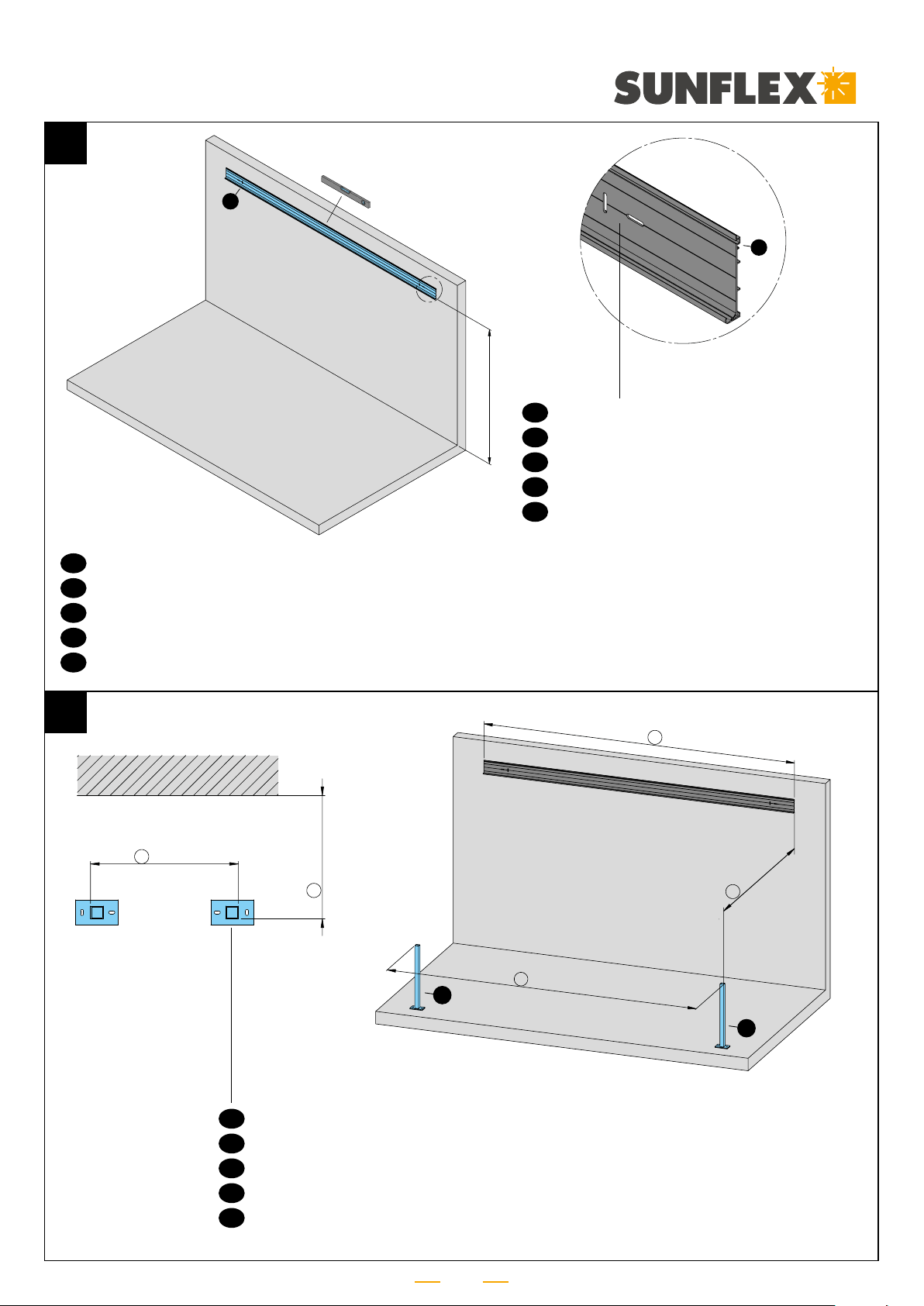 SUNFLEX