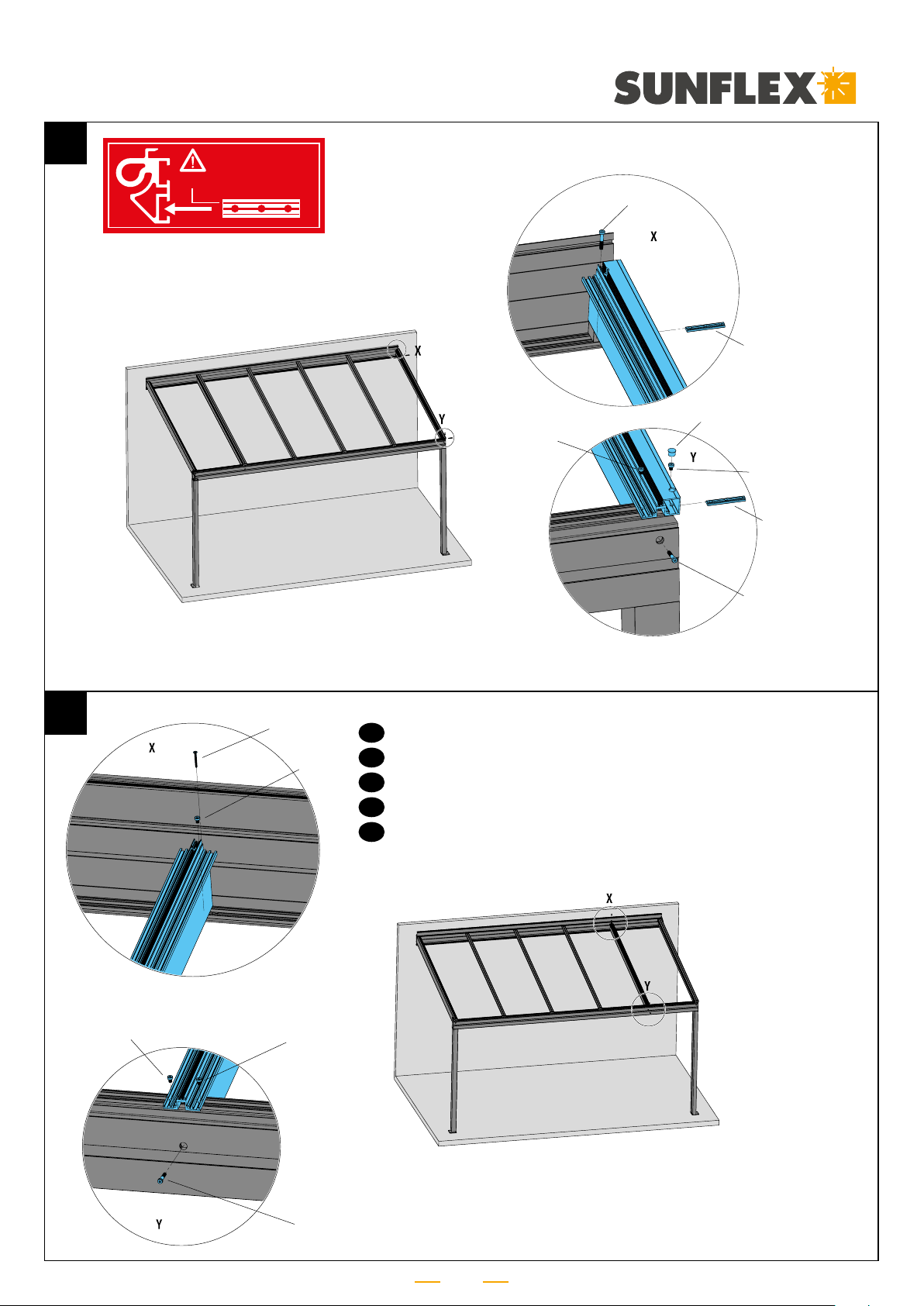 SUNFLEX

X

X

Y

Y

X

X

Y

Y