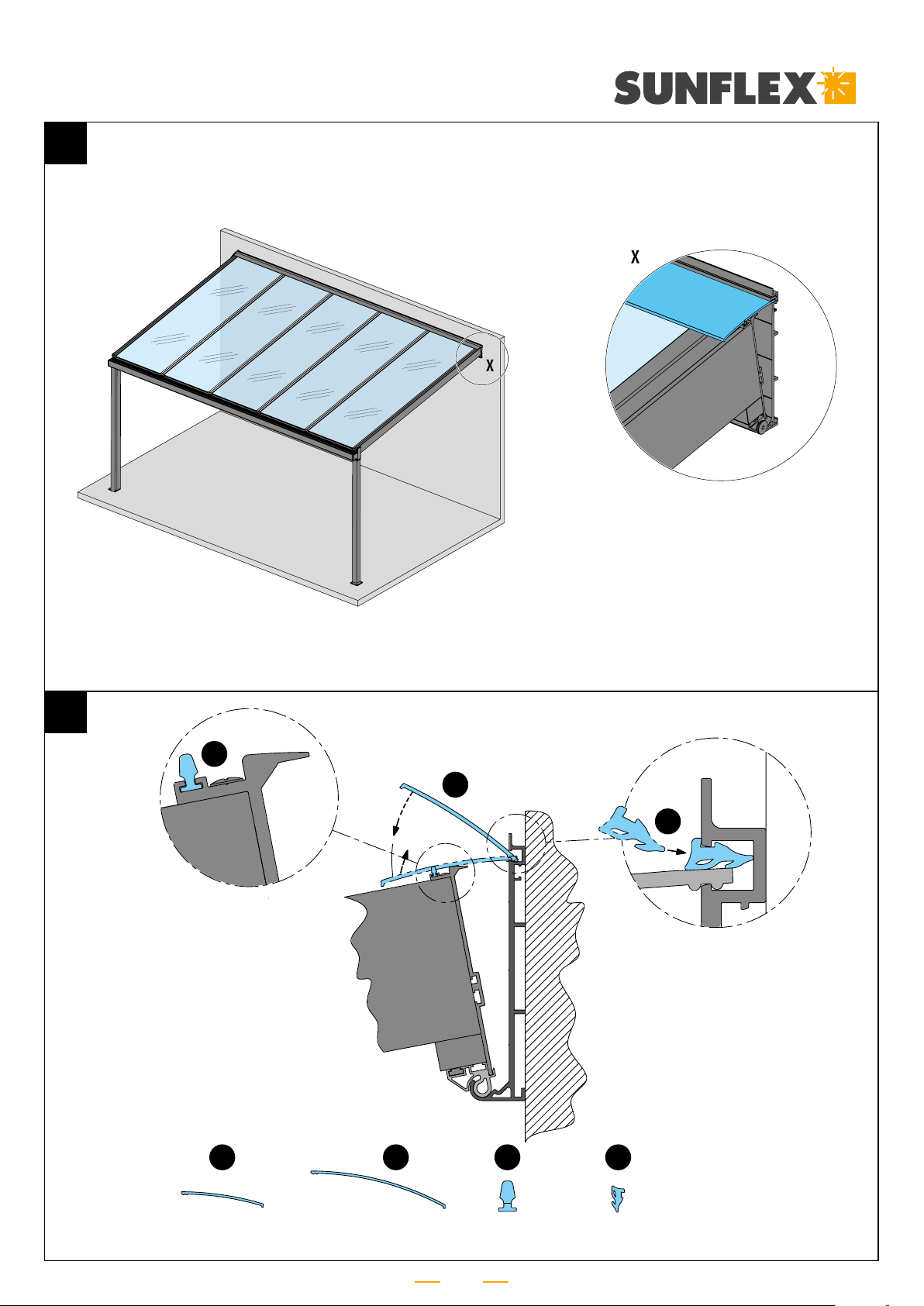 SUNFLEX

X

X