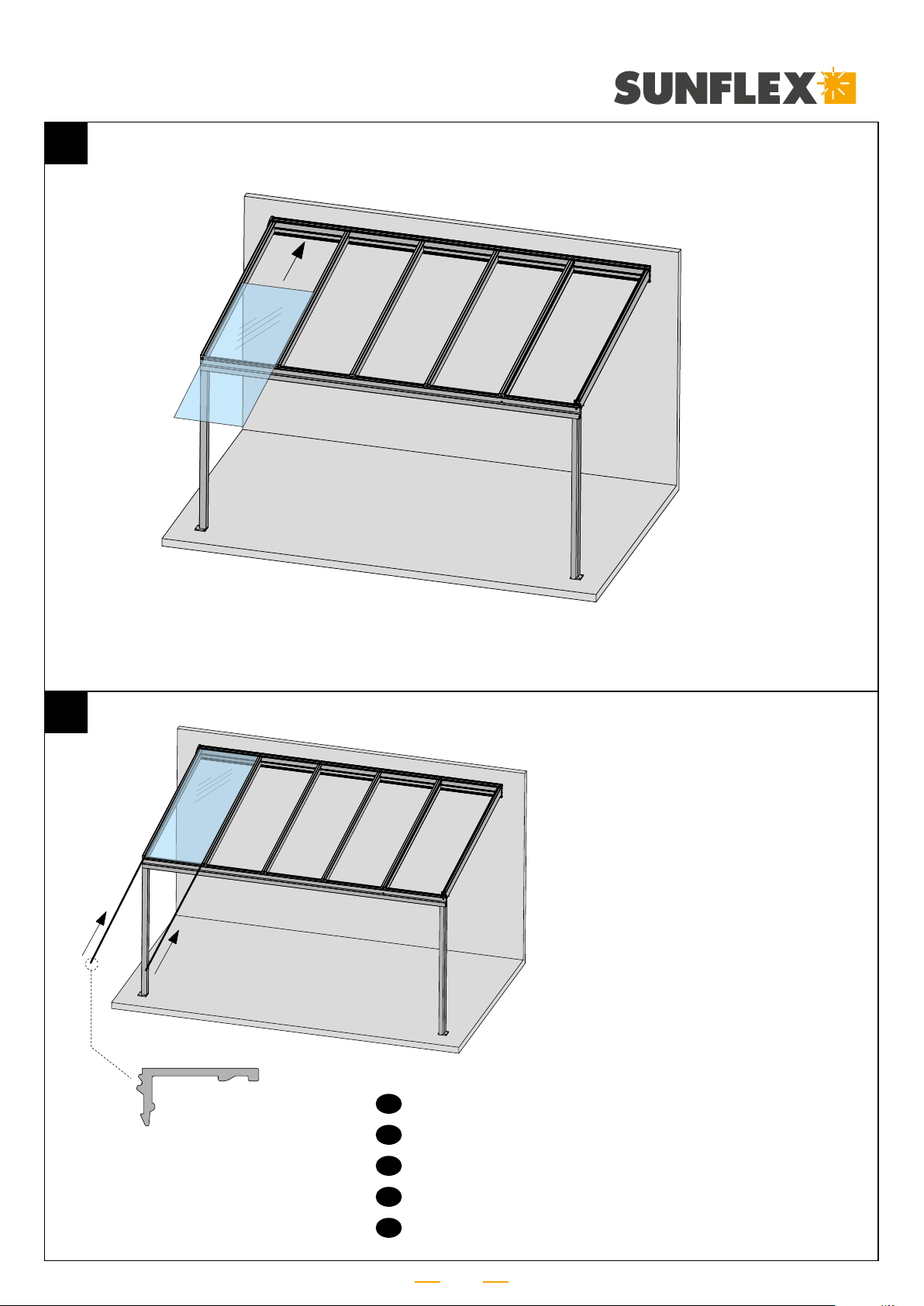 SUNFLEX