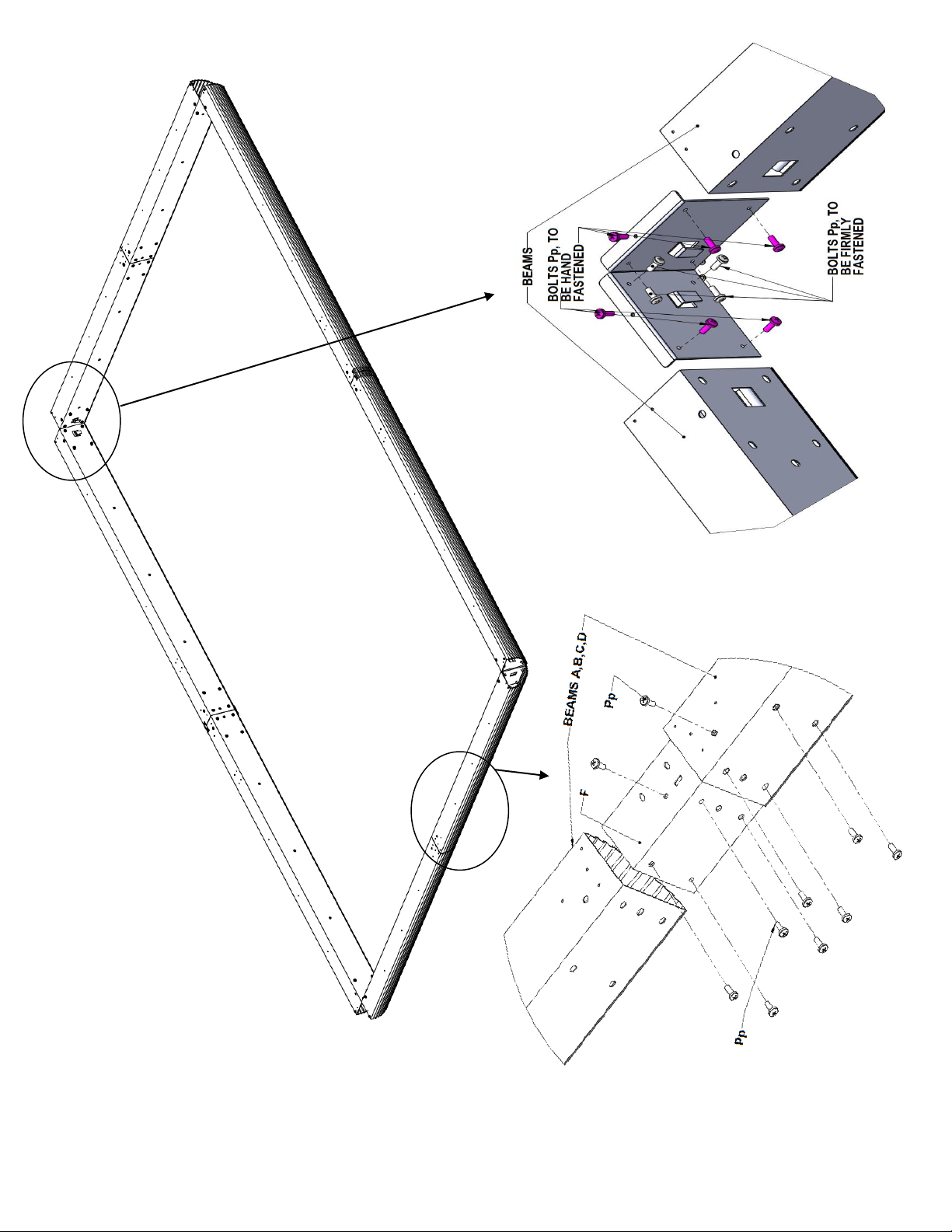 BEAMS

BOLTS Pp, TO BE HAND FASTENED

BOLTS Pp, TO BE FIRMLY FASTENED

BEAMS A,B,C,D

Pp

F

Pp