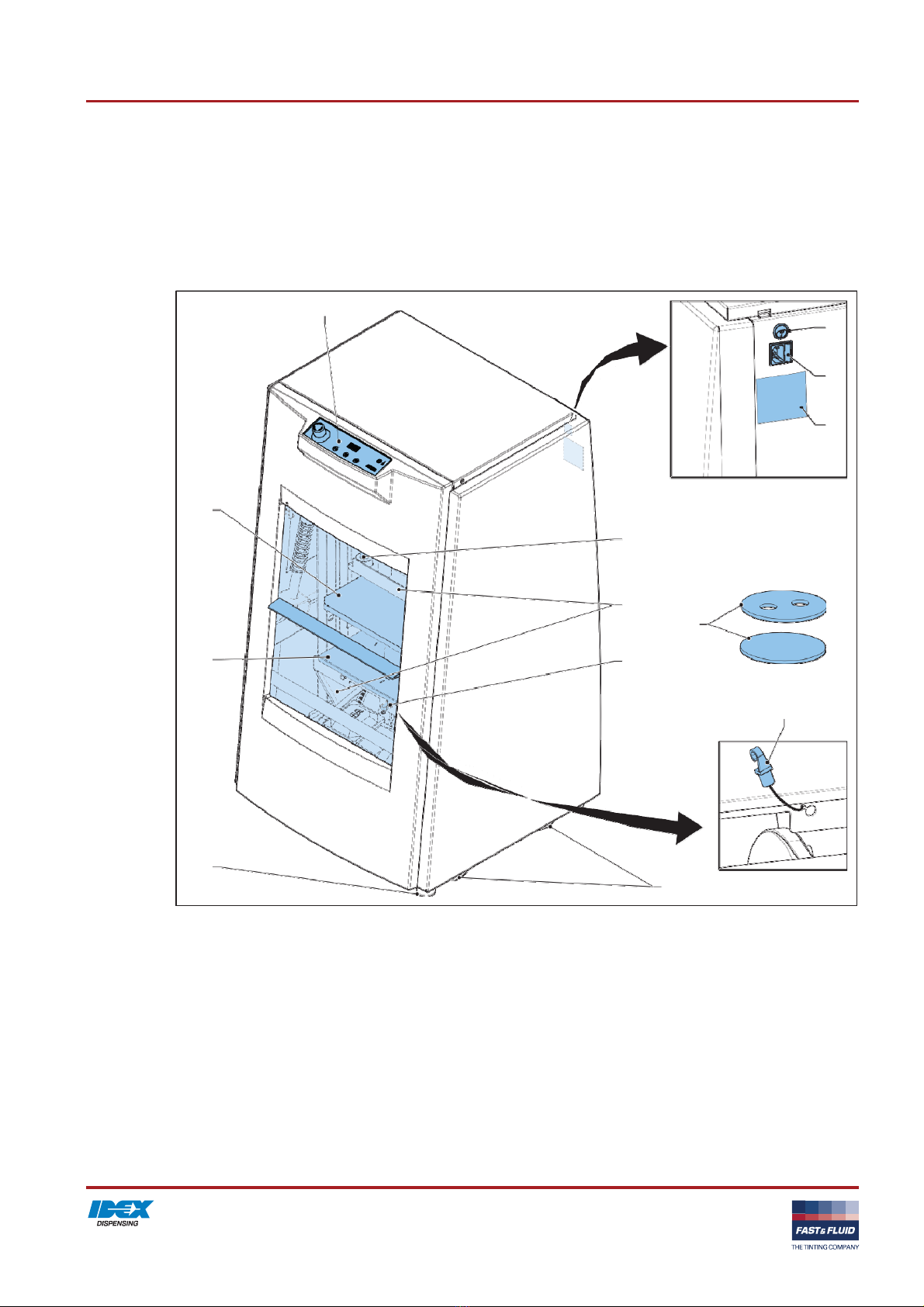 IDEX DISPENSING

FAST & FLUID
THE TINTING COMPANY