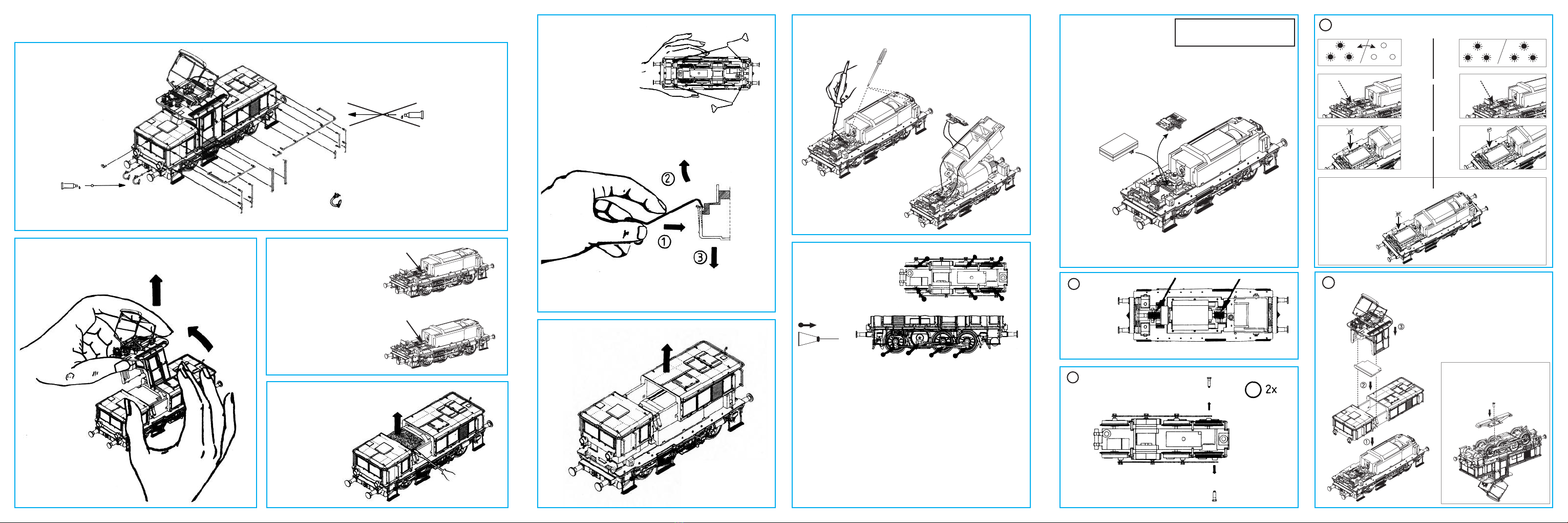 ② ① ③

2x

③ ② ①