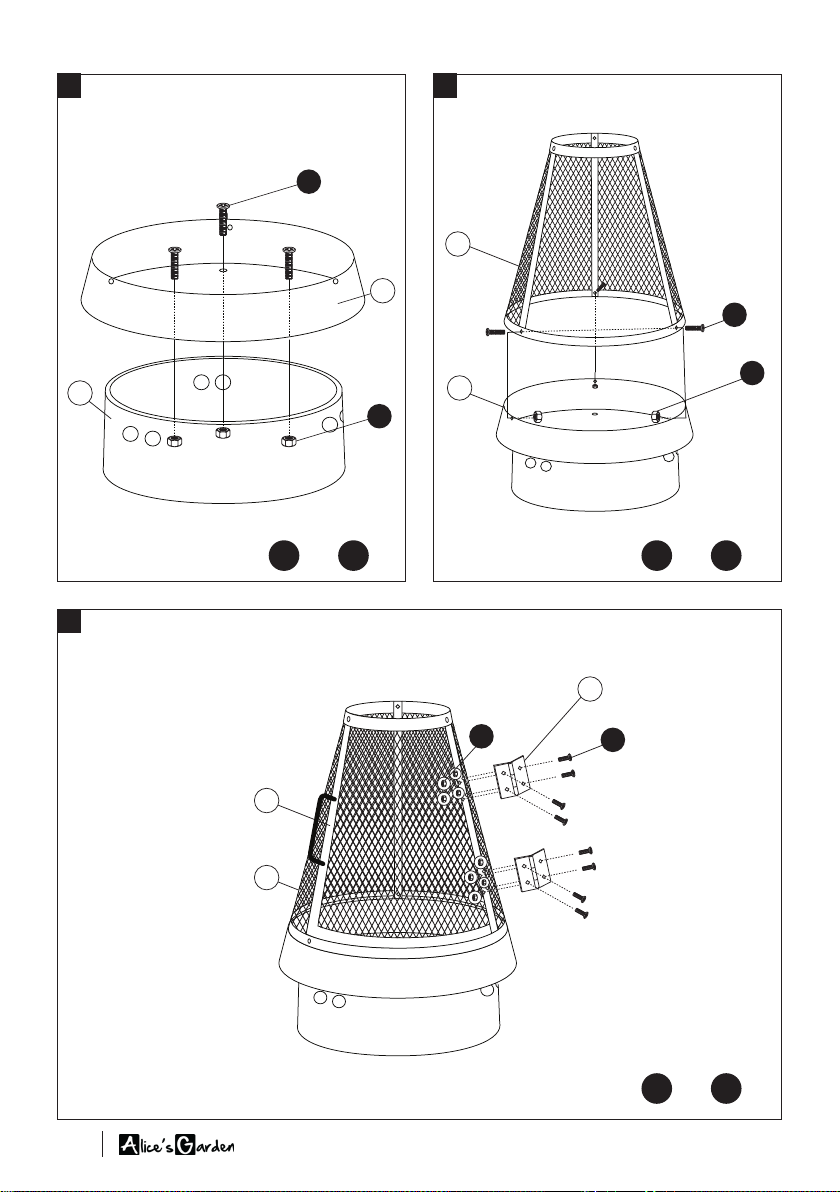 Alice's Garden