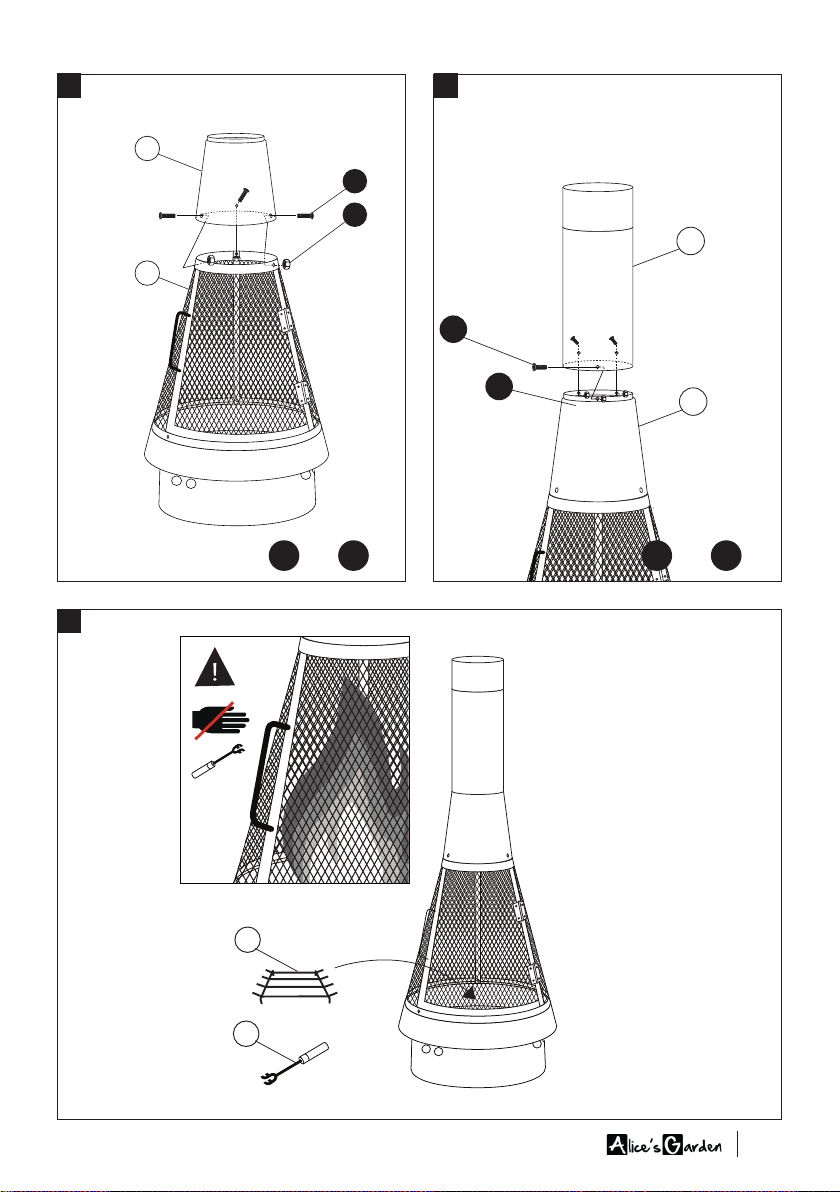 Alice's Garden