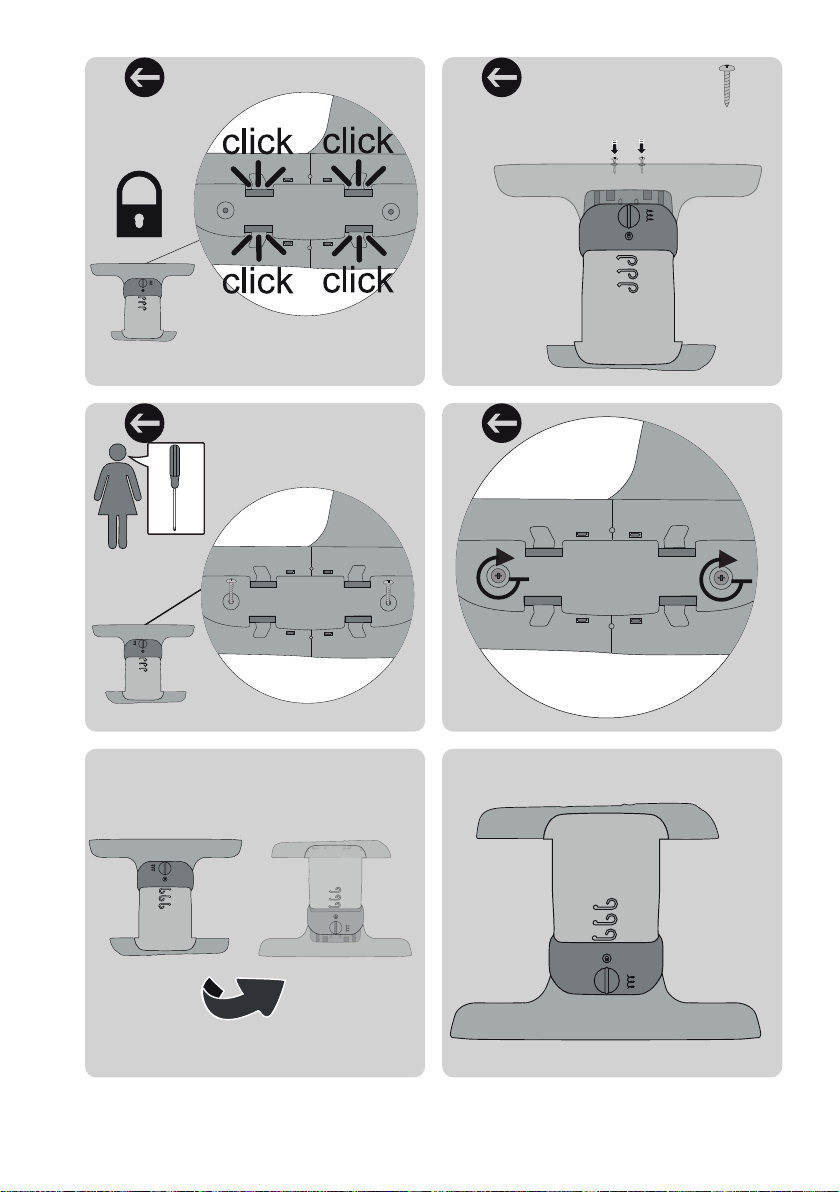 click click
click click