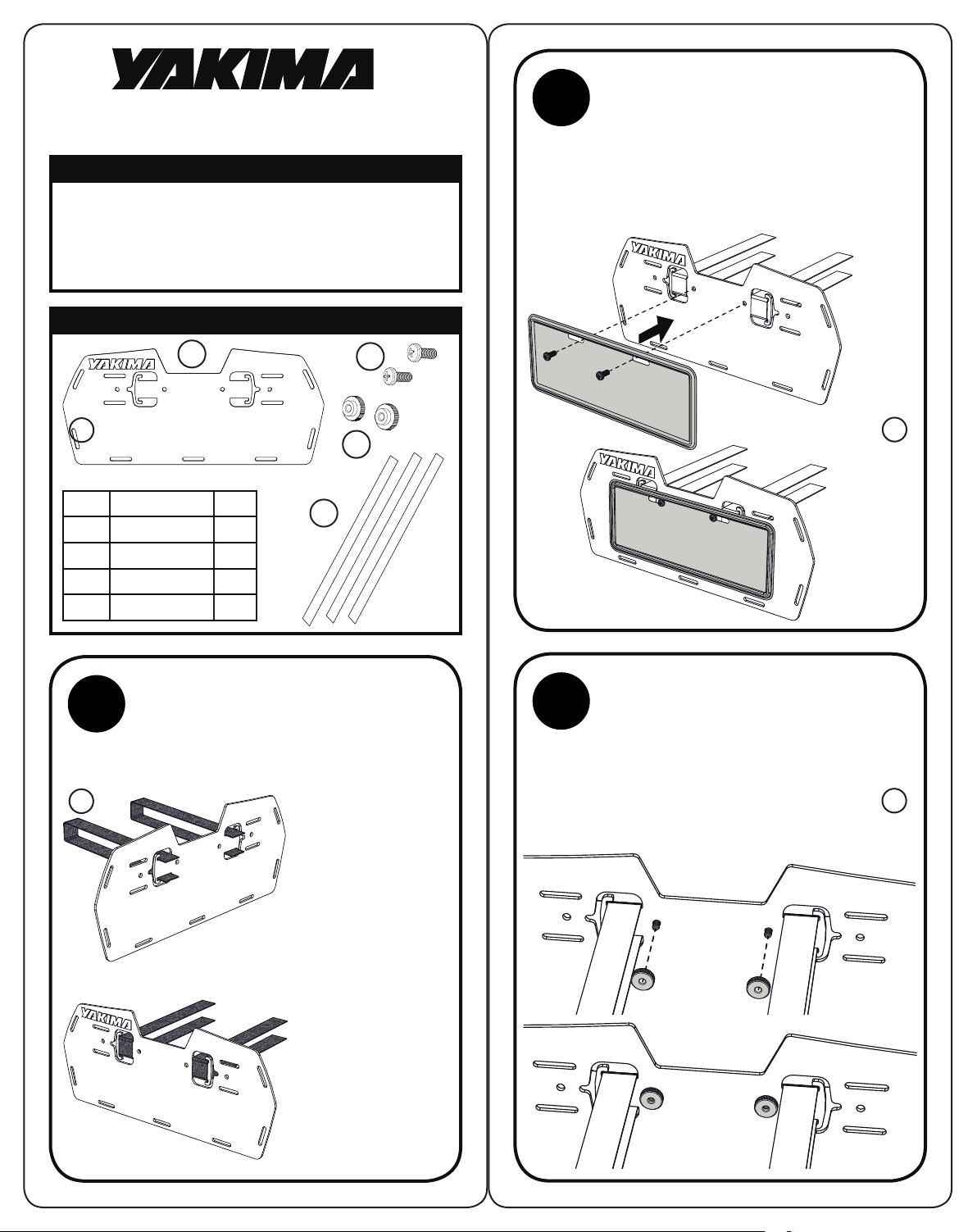 YAKIMA

YAKIMA

YAKIMA

YAKIMA

YAKIMA