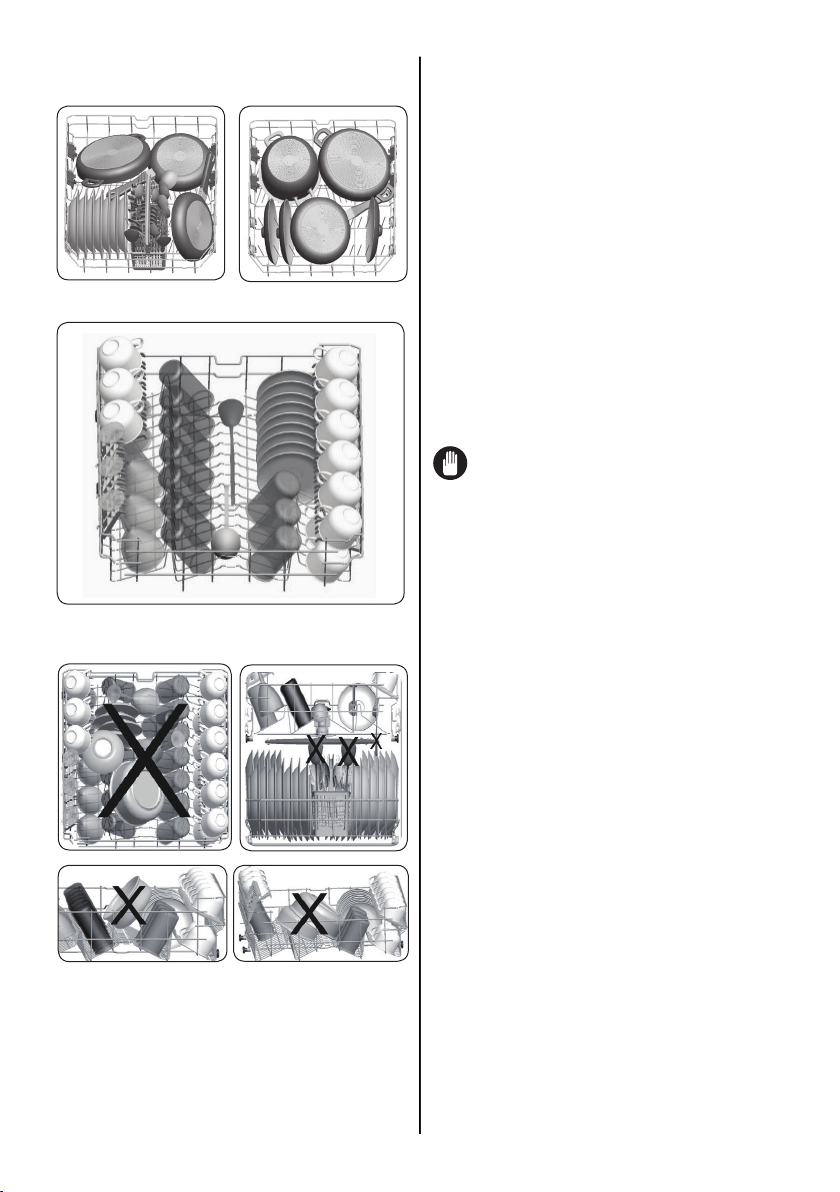 X

X X X

X

X