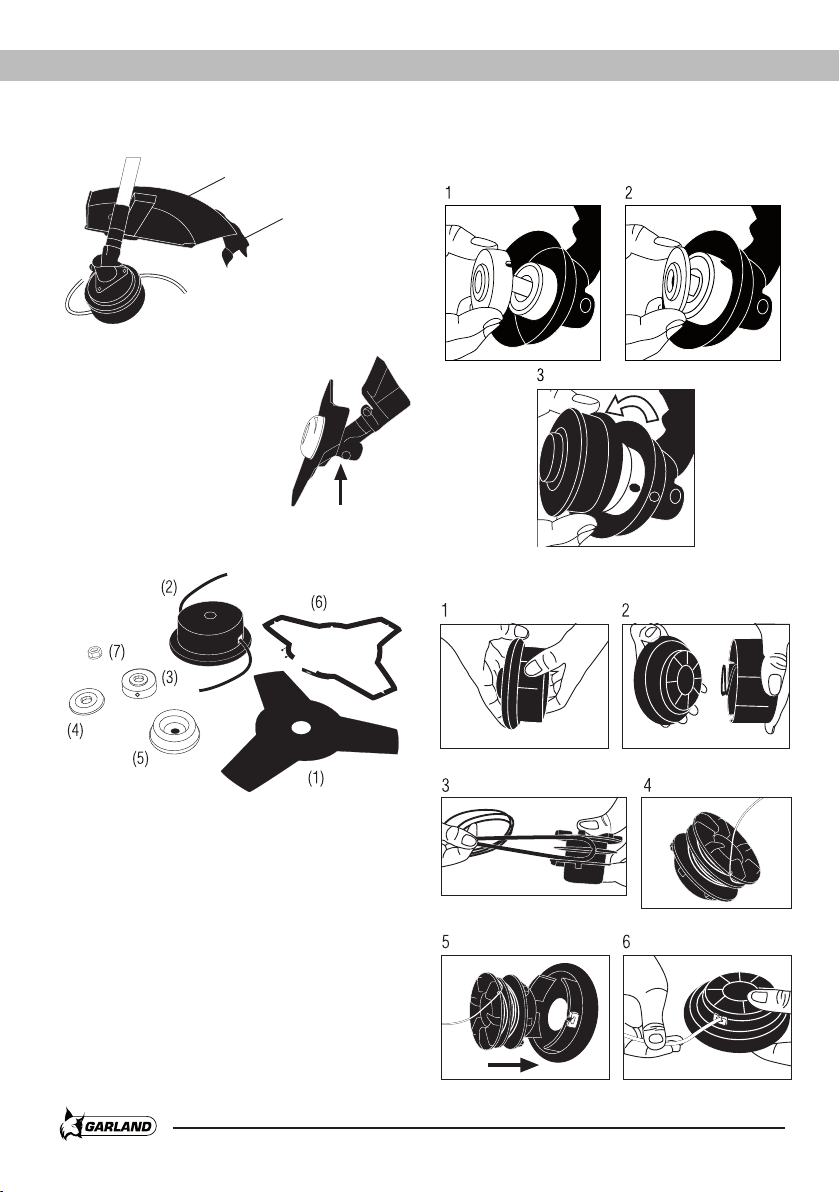 1

2

3

(2)

(6)

(7)

(3)

(4)

(5)

(1)

1

2

3

4

5

6

GARLAND