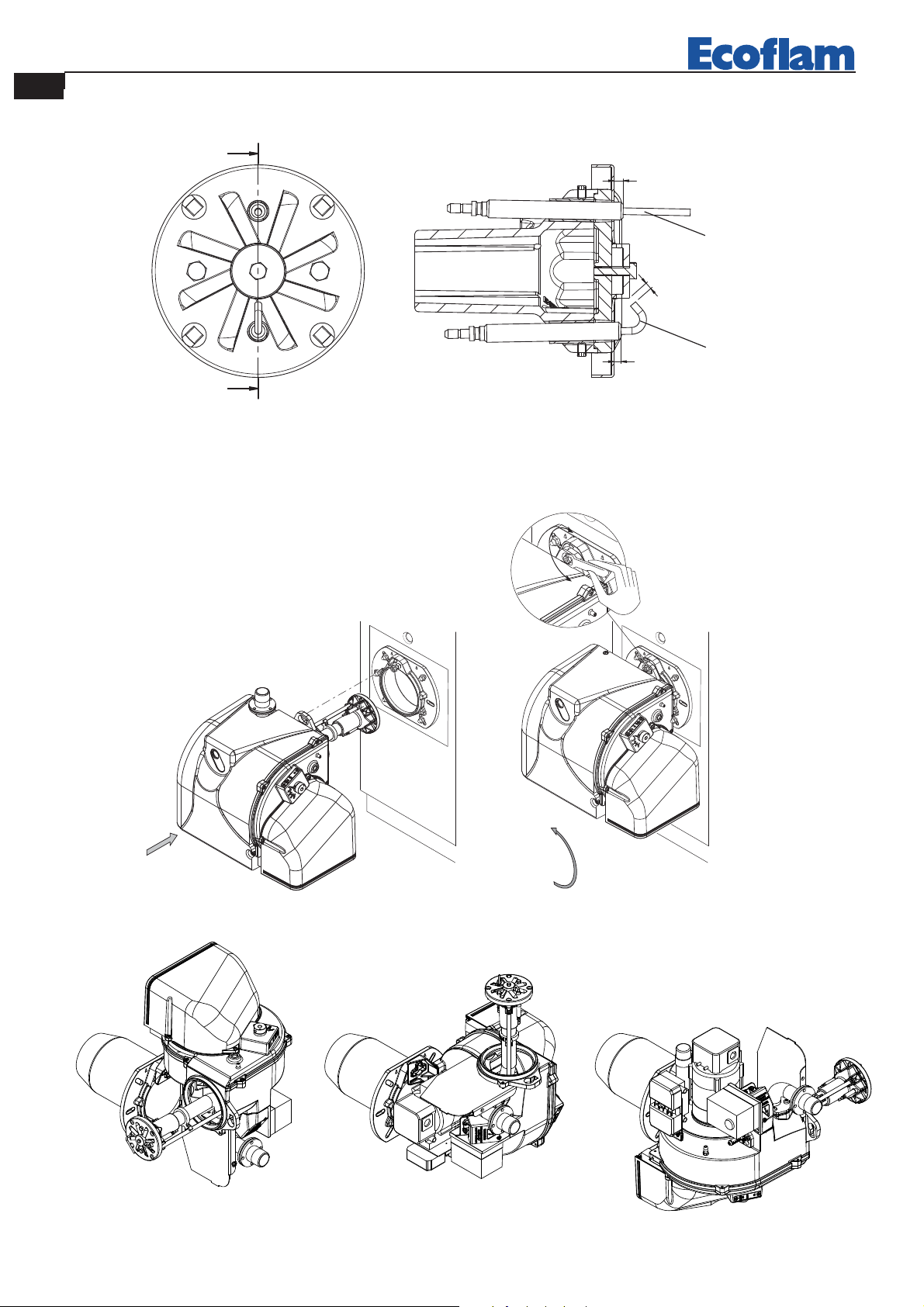 Ecoflam