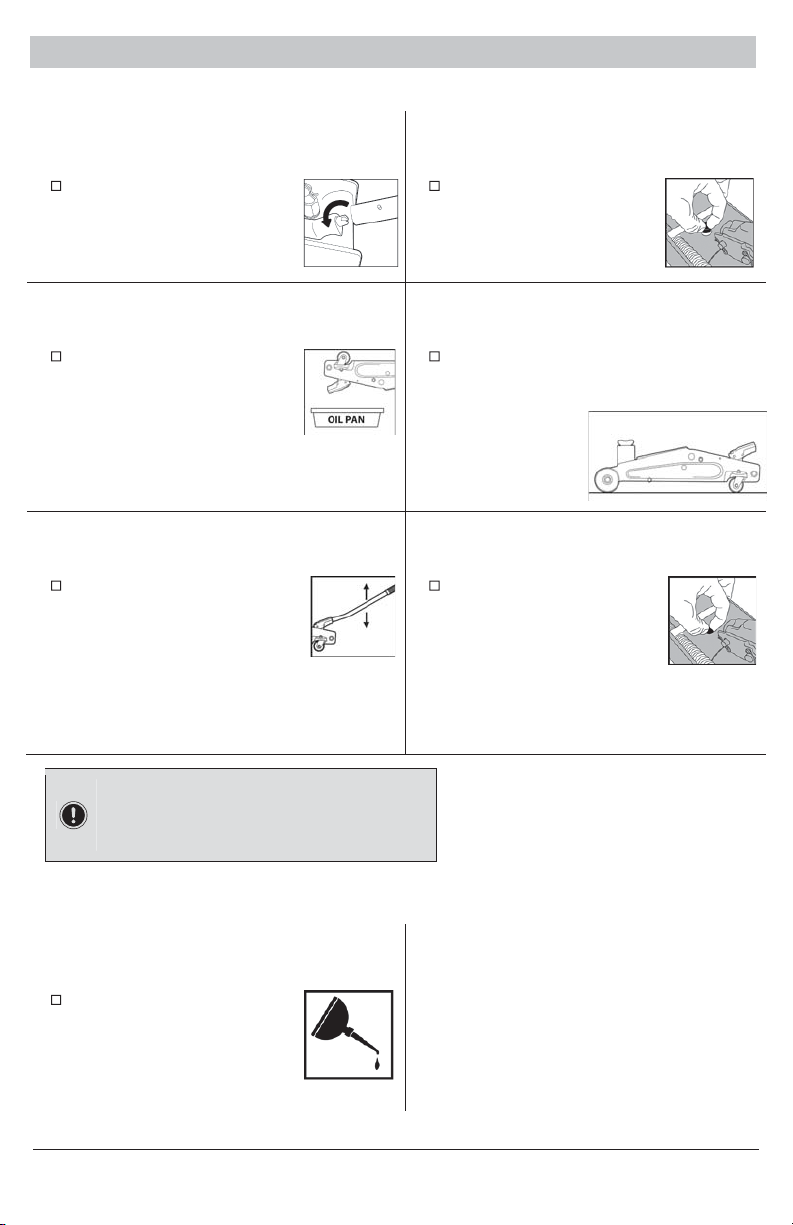 OIL PAN