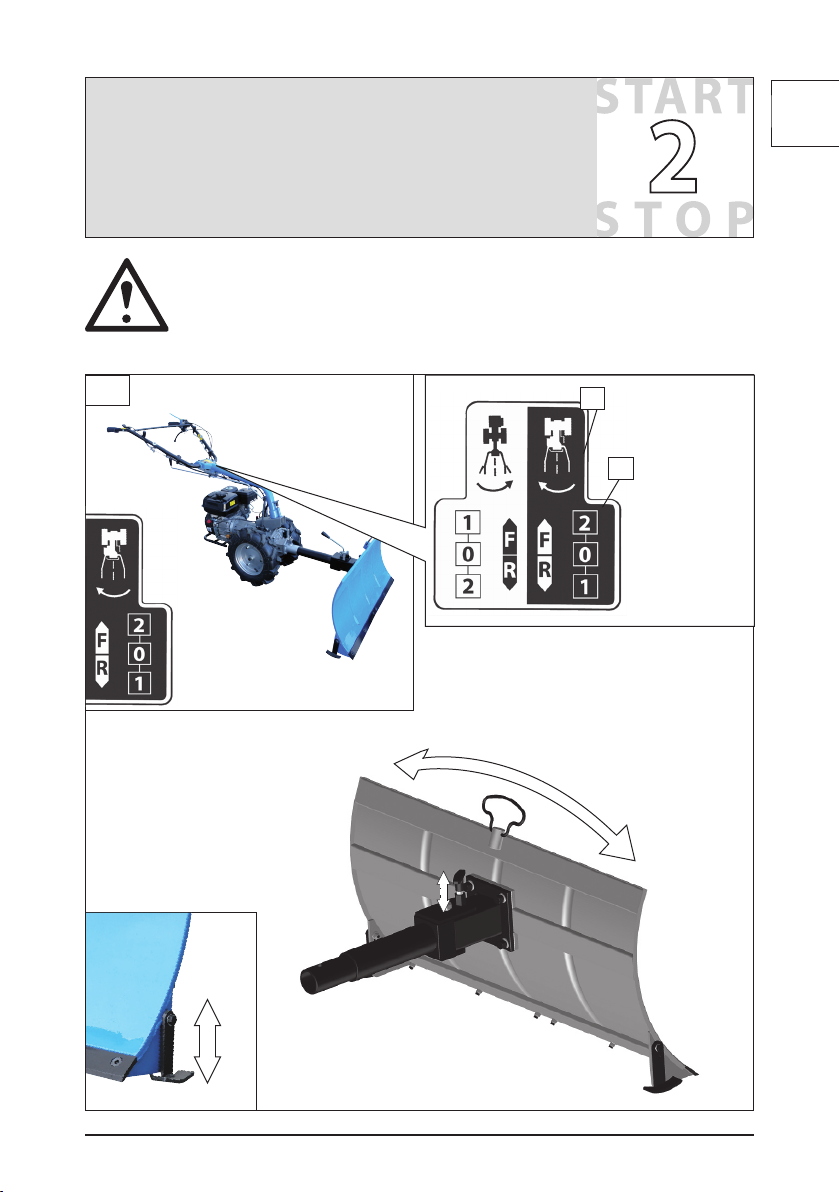 START
2
STOP

1
0
2
F
R

F
R
2
0
1

F
R
2
0
1