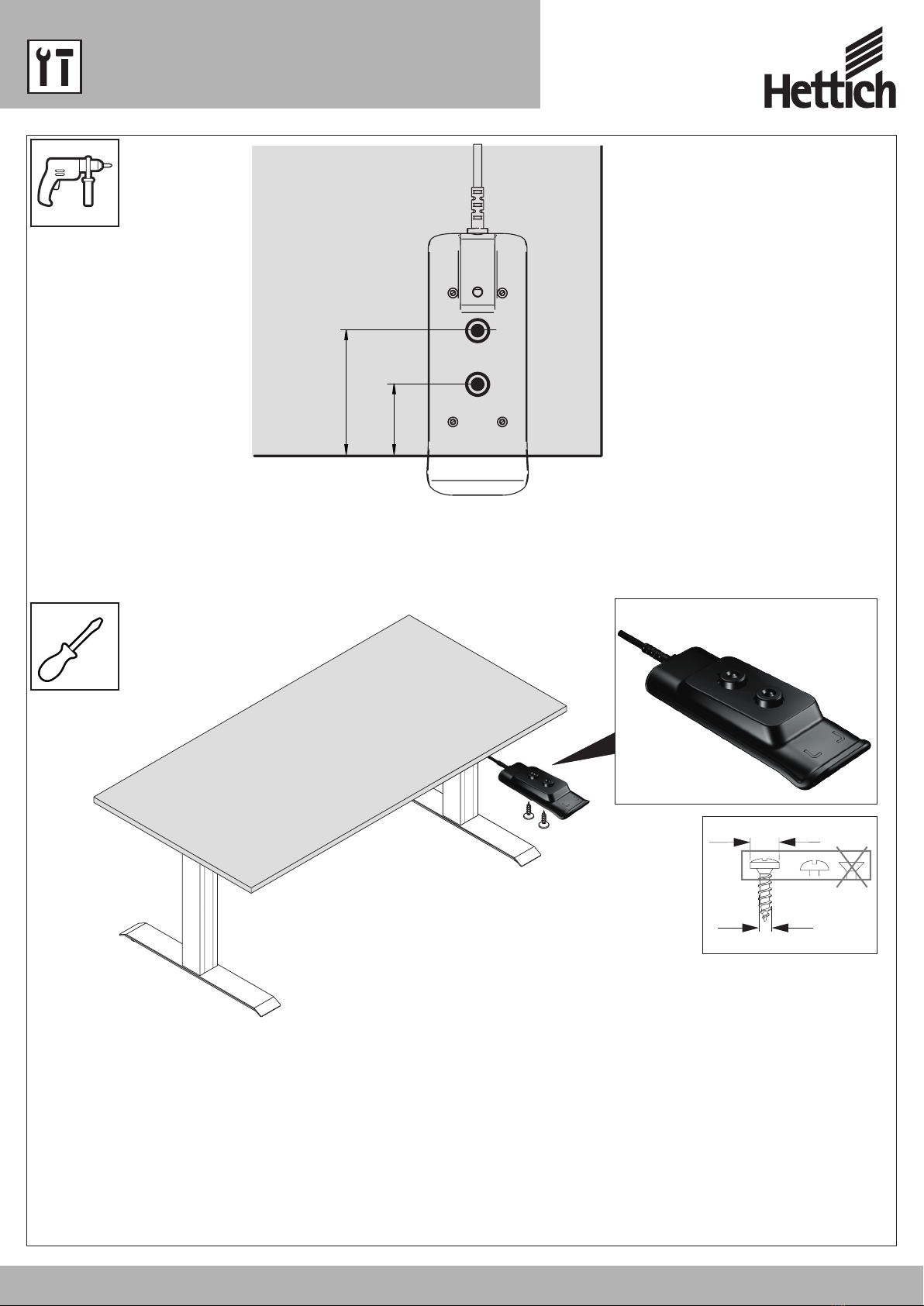 Hettich