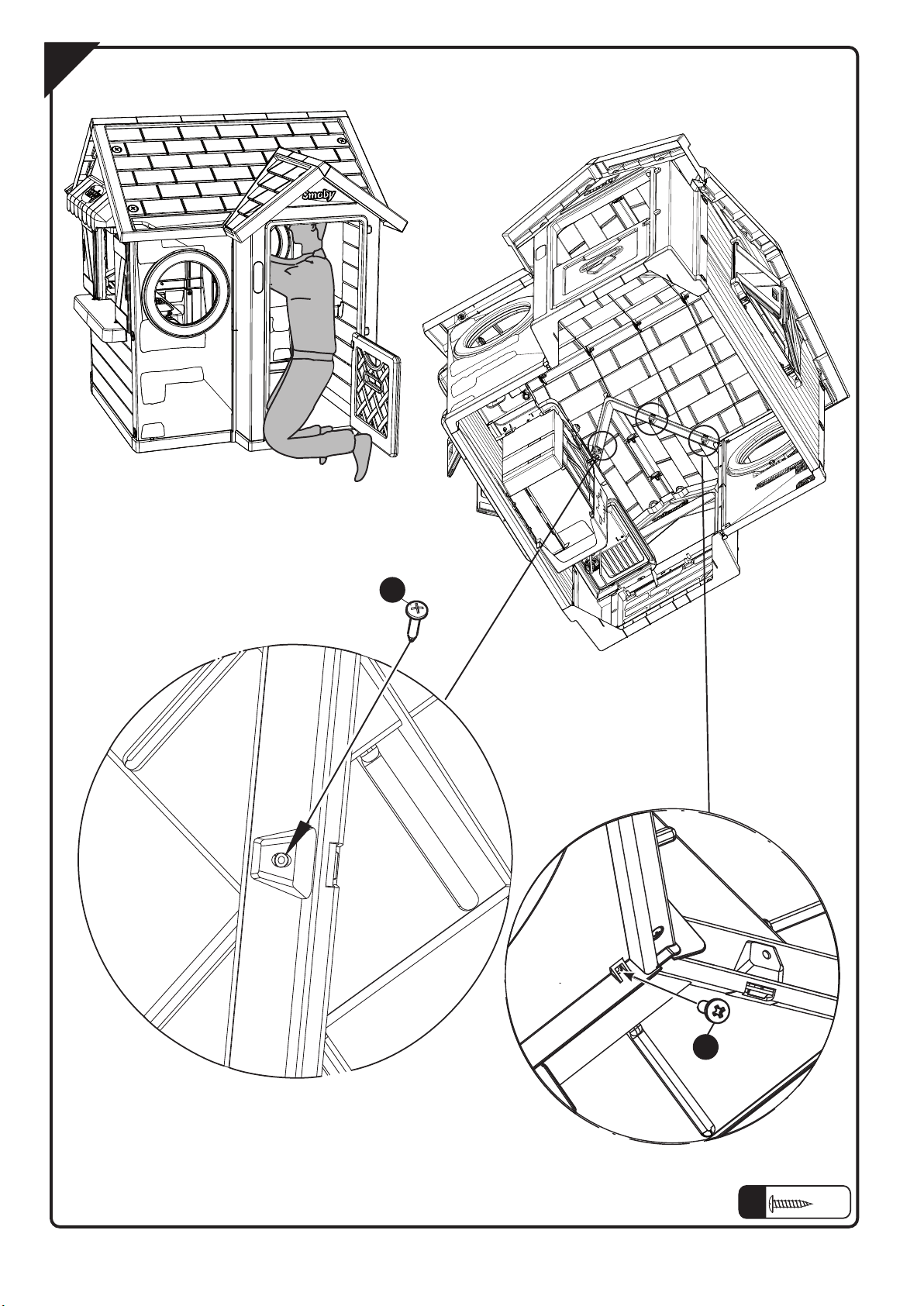 Smoby