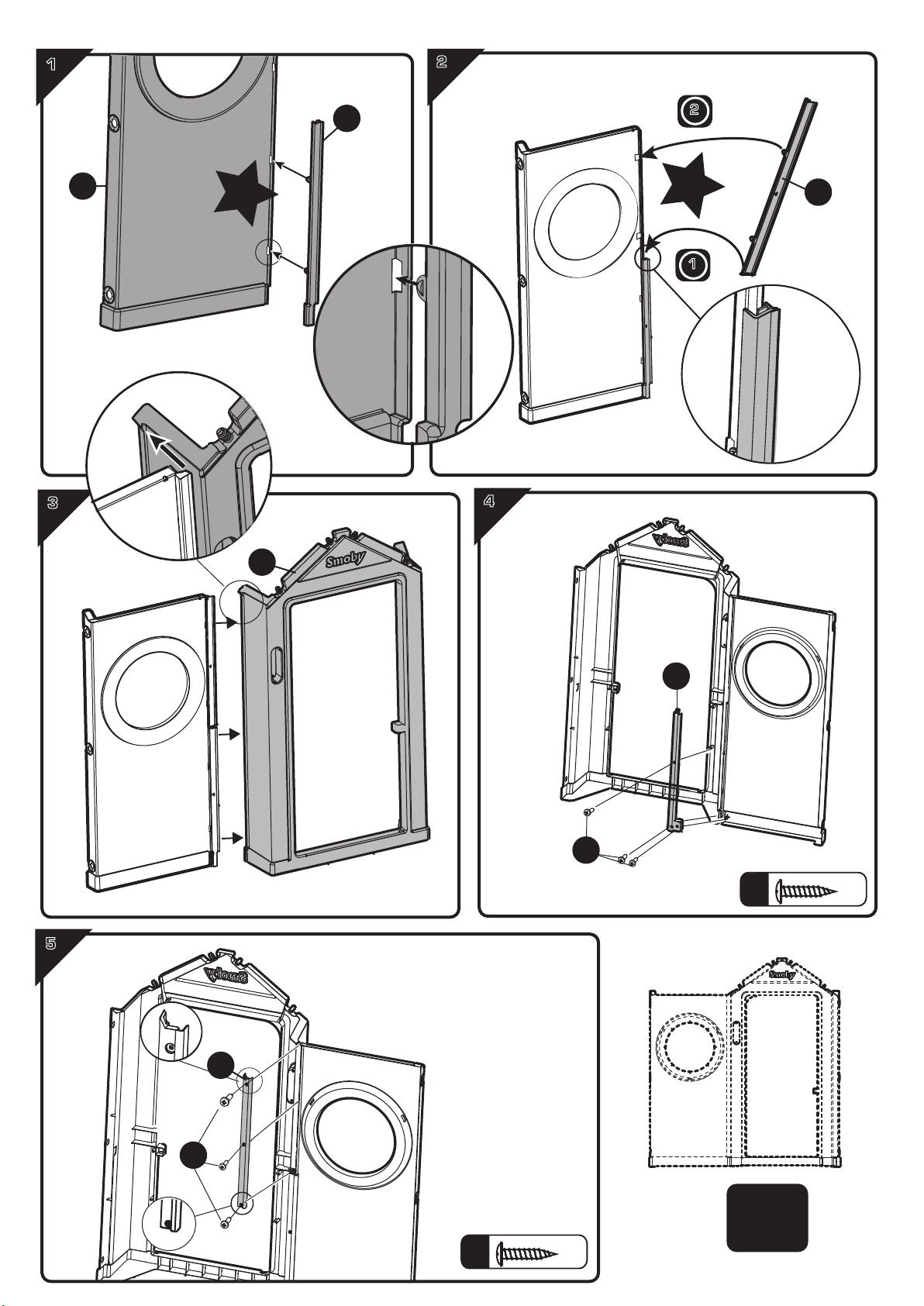 1

2

2

1

3

Smoby

4

Smoby

5

Smoby

Smoby