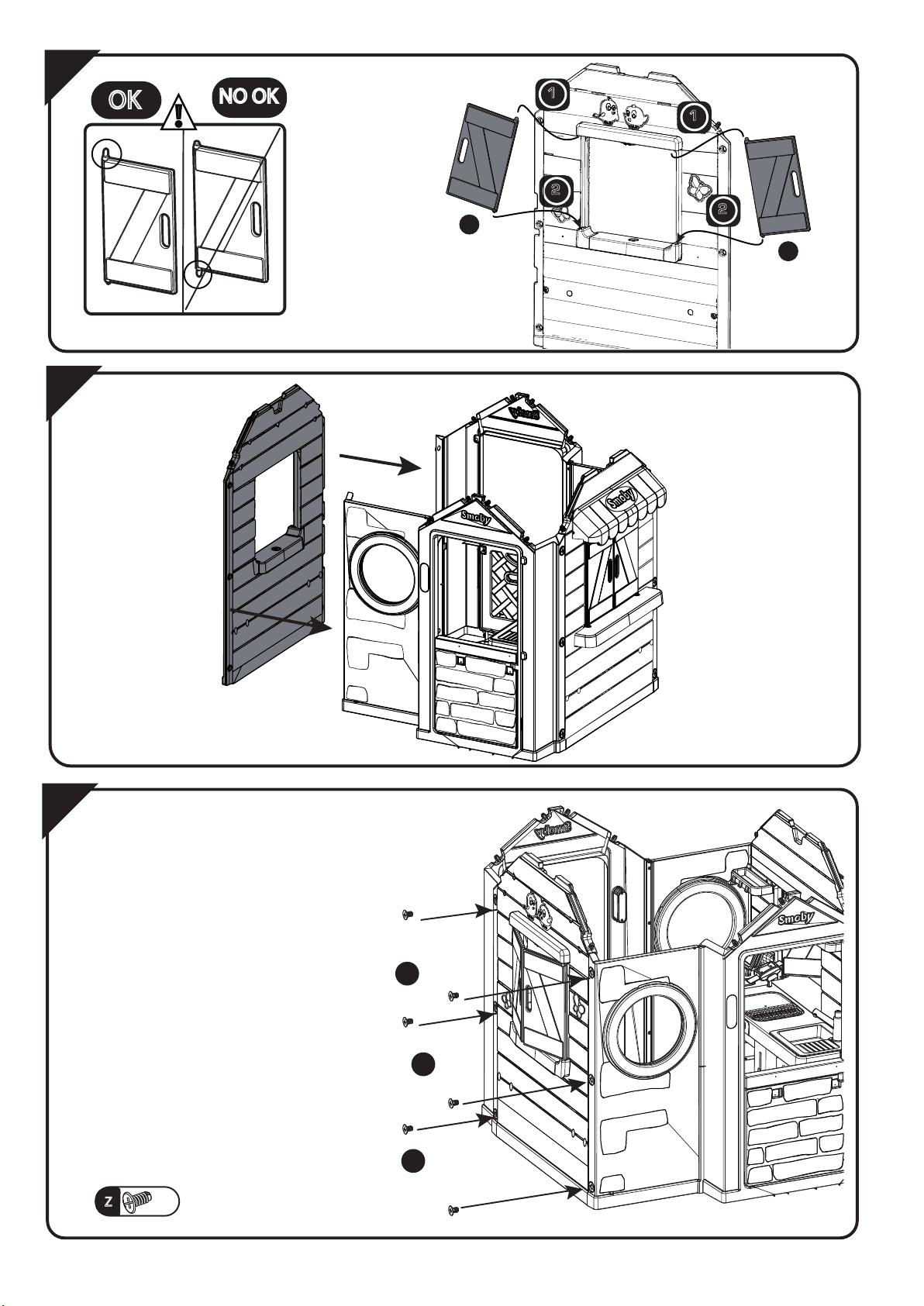 OK

NO OK

1

1

2

2

Smoby

Smoby

Smoby

Smoby

Smoby

Z