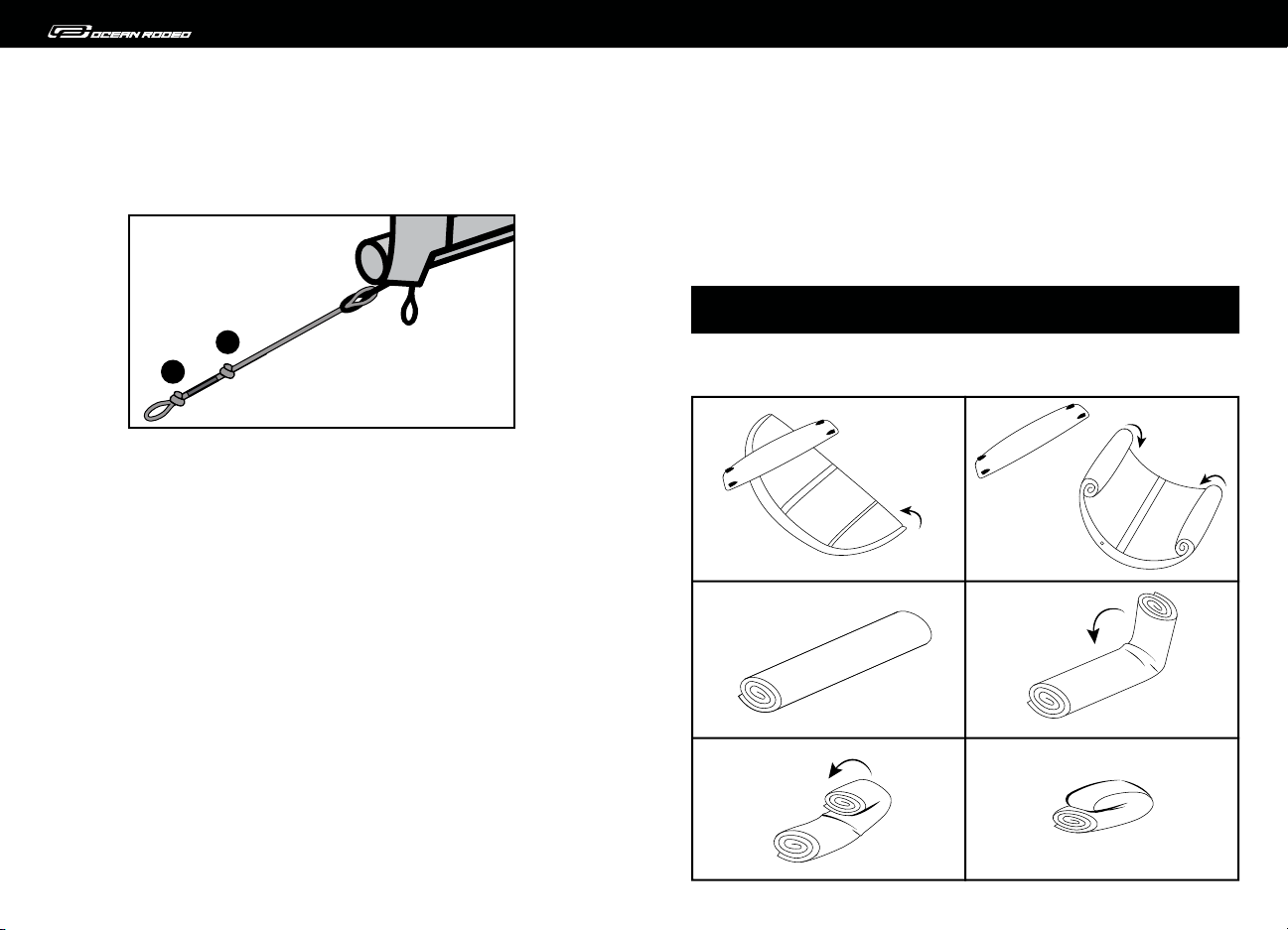 OCEAN RODEO