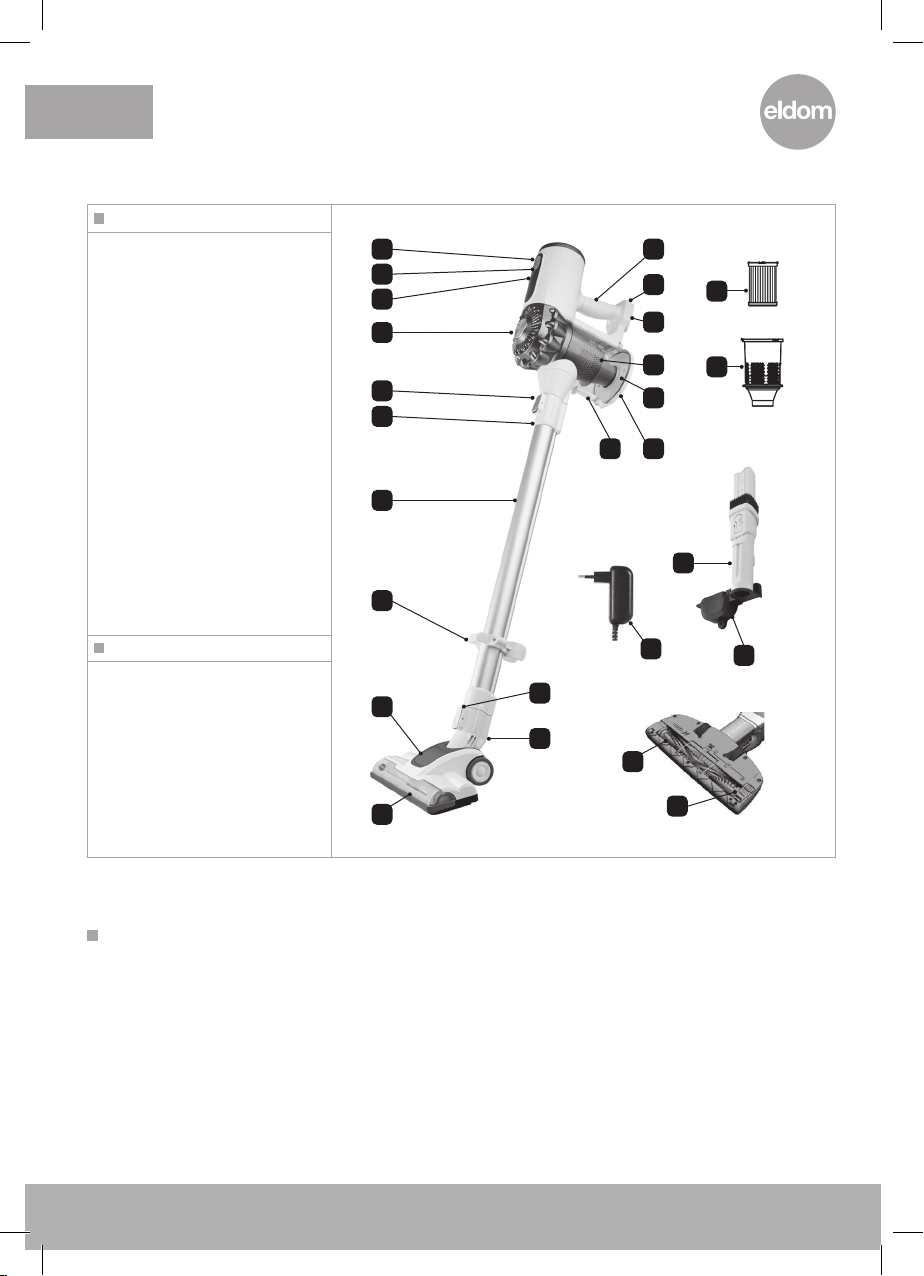 eldom