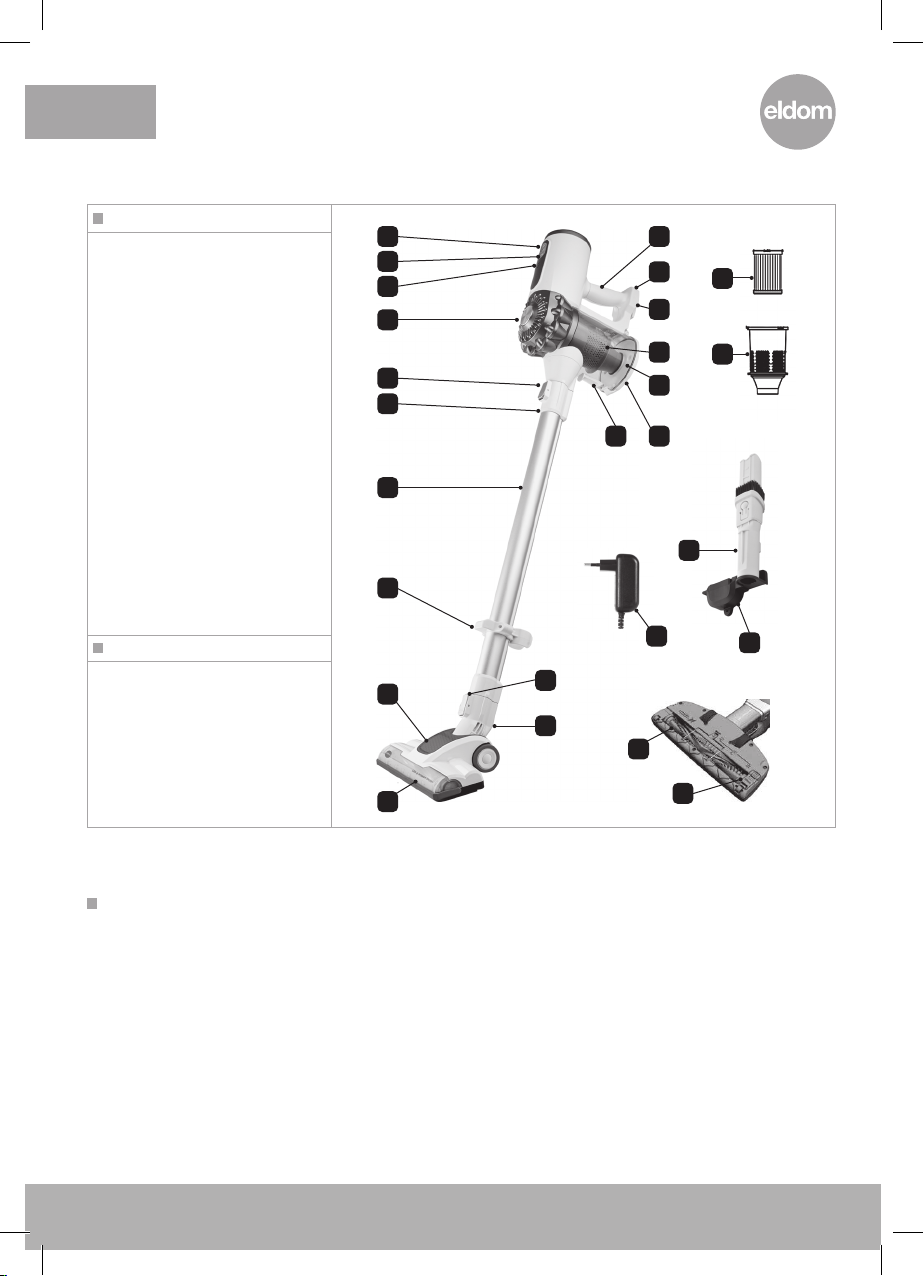 eldom