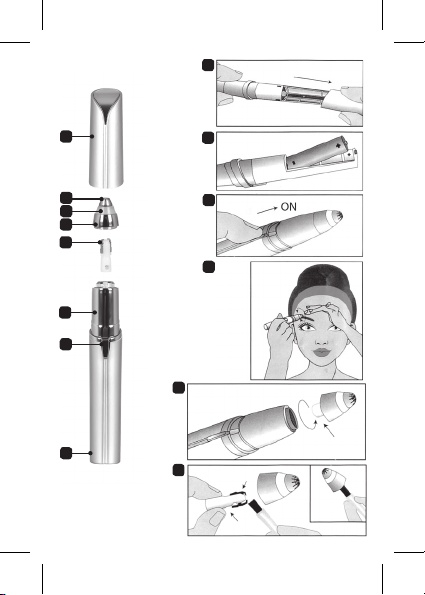 ON