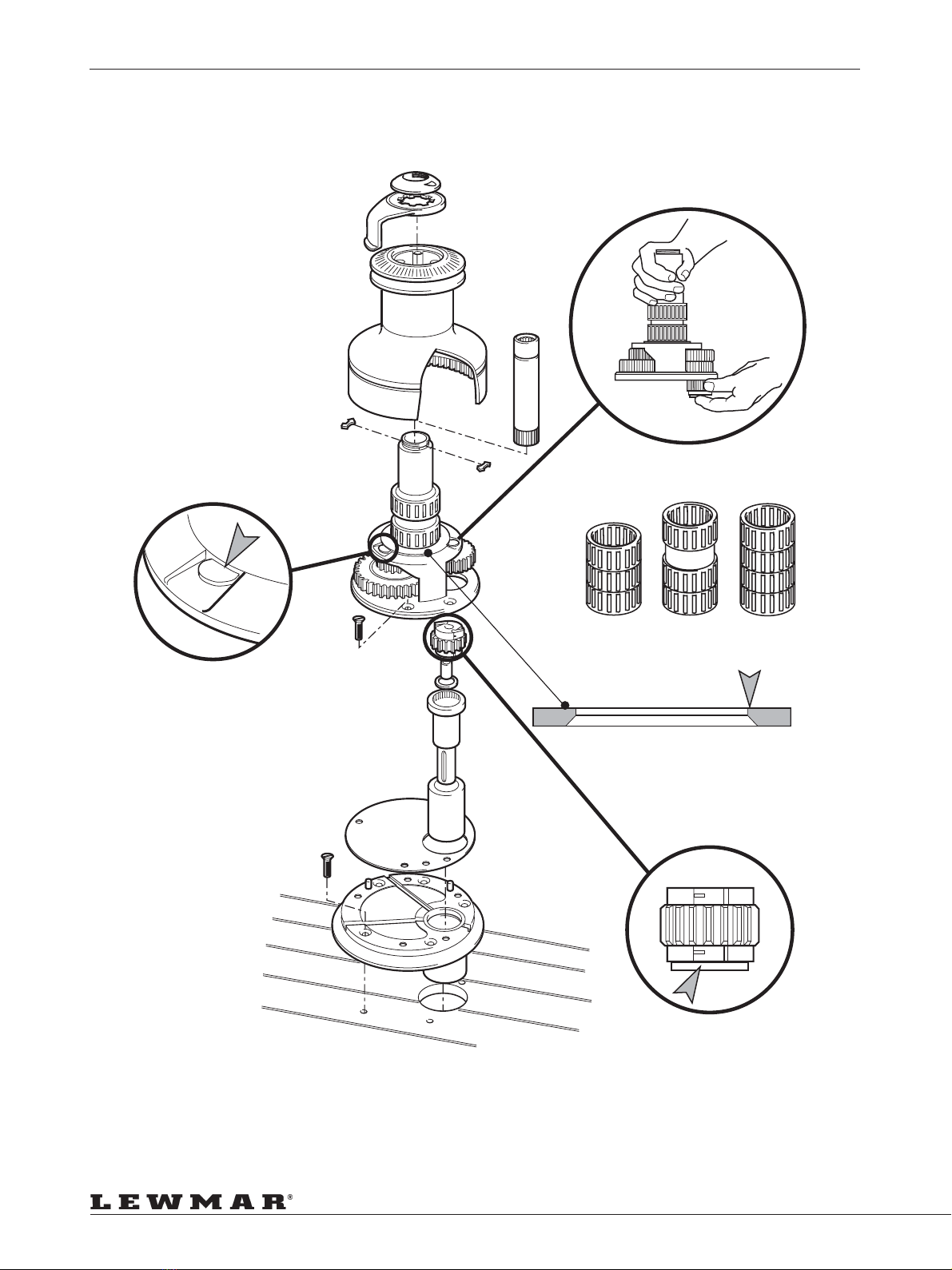 LEWMAR®