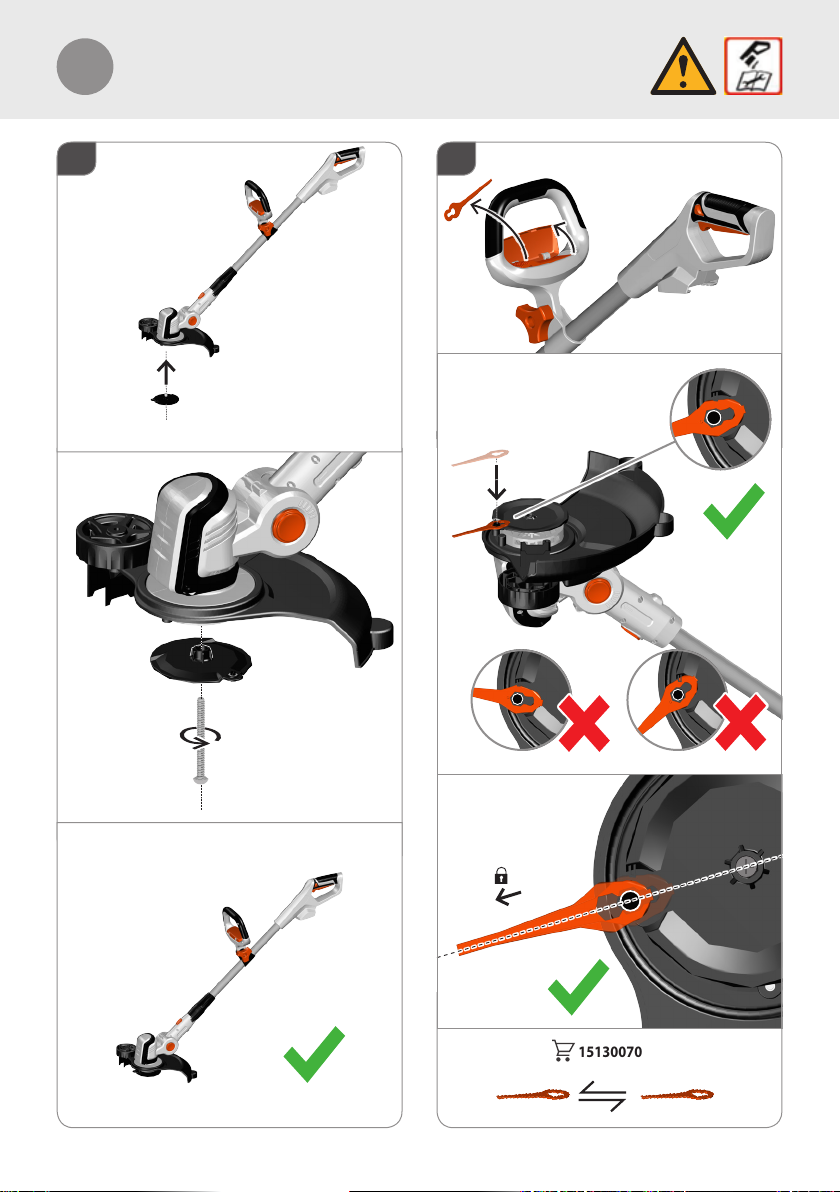 15130070