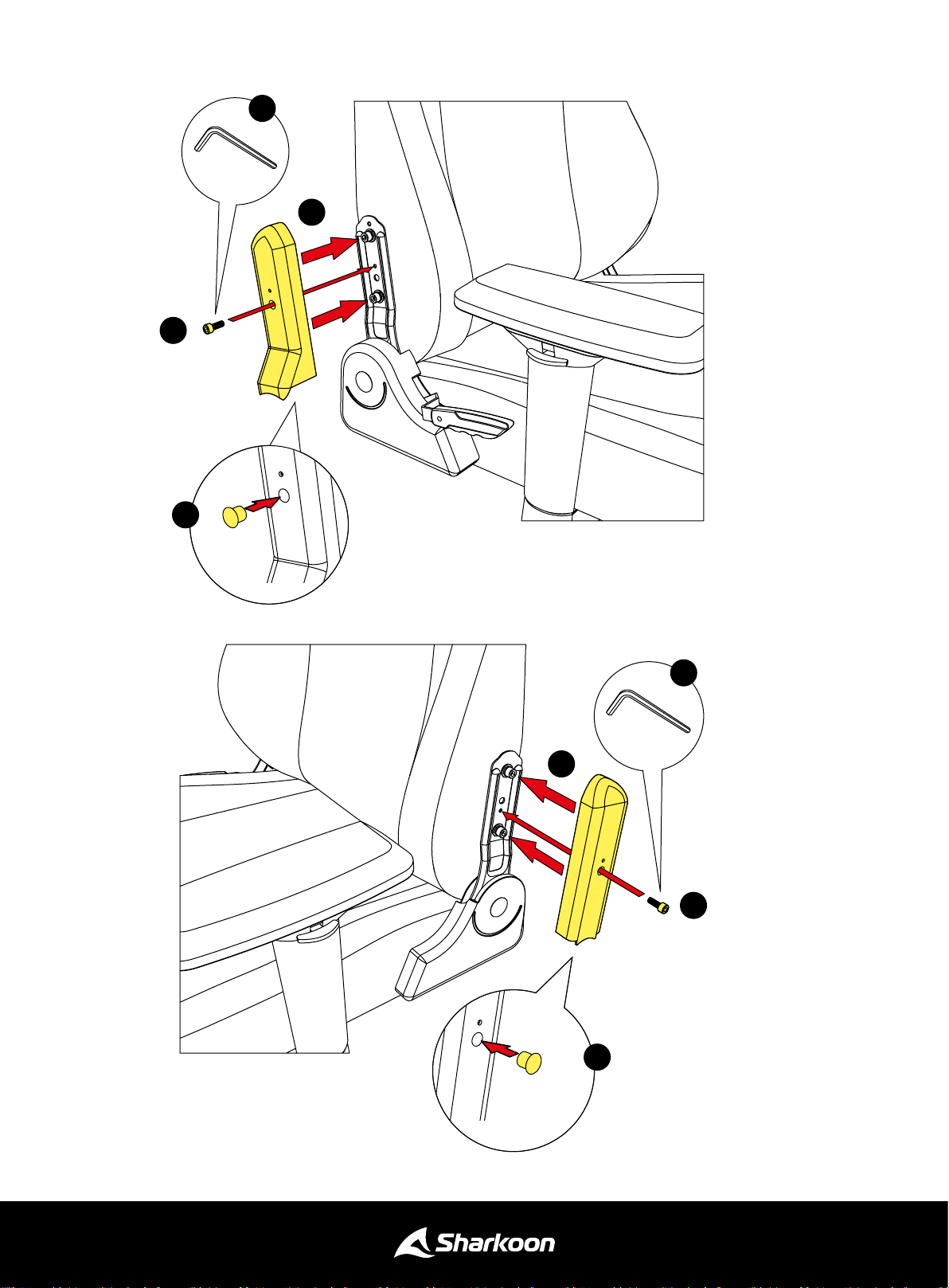 Sharkoon