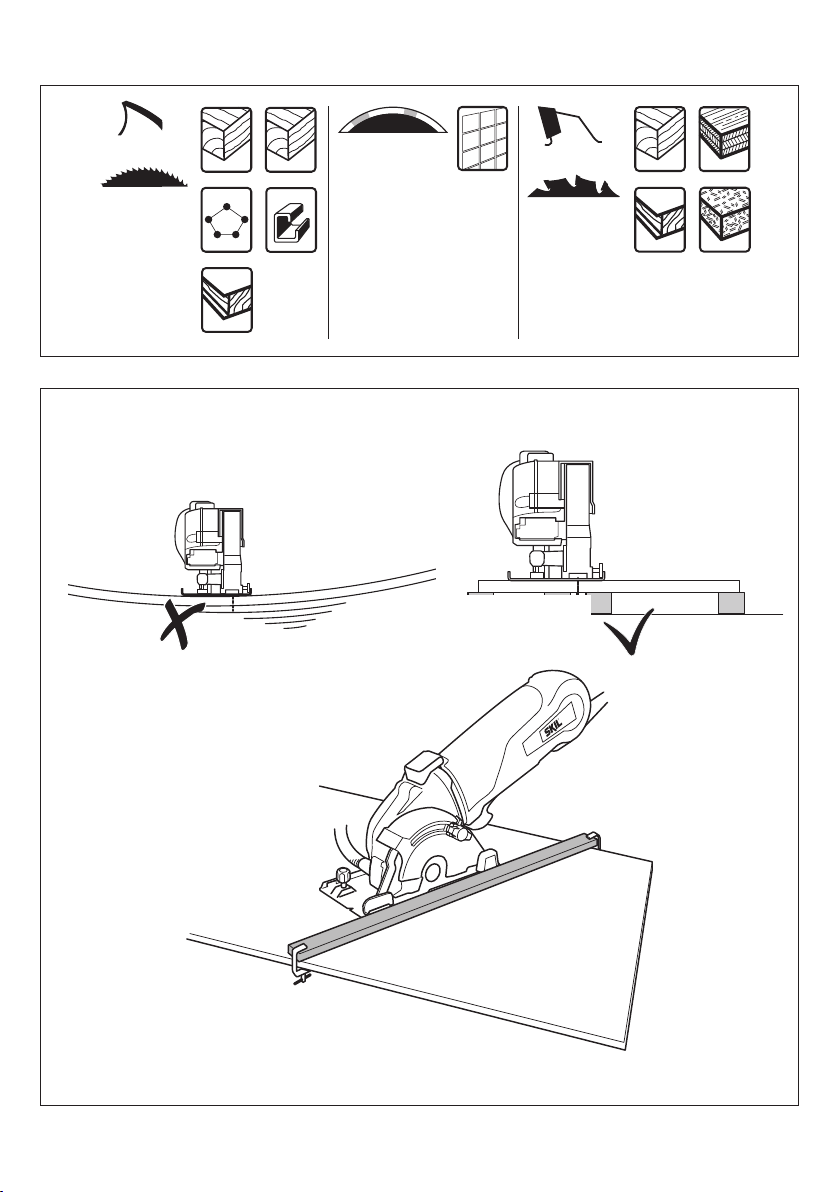 SKIL